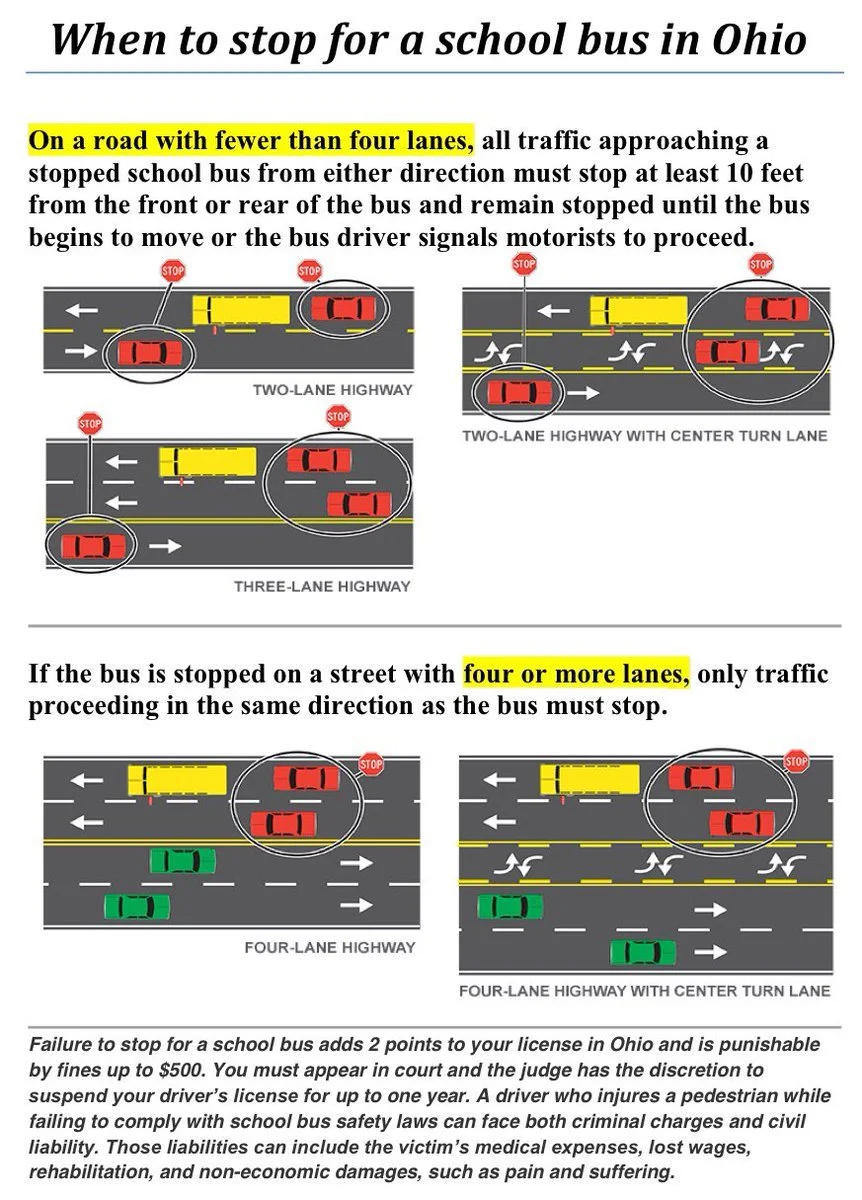 When to stop for a school bus in Ohio

On a road with fewer than four lanes, all traffic approaching a stopped school bus from either direction must stop at least 10 feet from the front or rear of the bus and remain stopped until the bus begins to move or the bus driver signals motorists to proceed.

STOP STOP

TWO-LANE HIGHWAY

STOP STOP

TWO-LANE HIGHWAY WITH CENTER TURN LANE

STOP STOP

THREE-LANE HIGHWAY

If the bus is stopped on a street with four or more lanes, only traffic proceeding in the same direction as the bus must stop.

STOP

FOUR-LANE HIGHWAY

STOP

FOUR-LANE HIGHWAY WITH CENTER TURN LANE

Failure to stop for a school bus adds 2 points to your license in Ohio and is punishable by fines up to $500. You must appear in court and the judge has the discretion to suspend your driver's license for up to one year. A driver who injures a pedestrian while failing to comply with school bus safety laws can face both criminal charges and civil liability. Those liabilities can include the victim's medical expenses, lost wages, rehabilitation, and non-economic damages, such as pain and suffering.