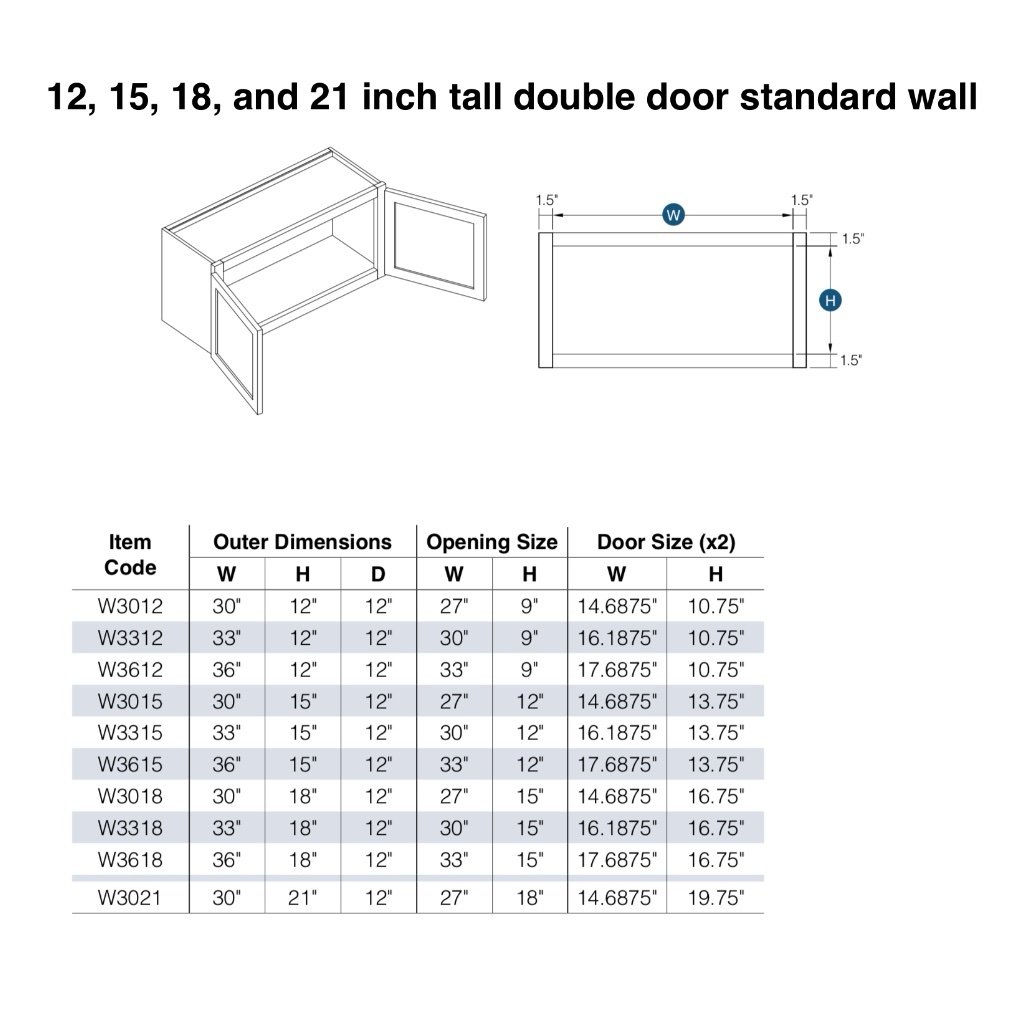 12, 15, 18, and 21 inch tall double door standard wall

1.5" W 1.5"
1.5"
H
1.5"

| Item Code | Outer Dimensions W | Outer Dimensions H | Outer Dimensions D | Opening Size W | Opening Size H | Door Size (x2) W | Door Size (x2) H |
|---|---|---|---|---|---|---|---|
| W3012 | 30" | 12" | 12" | 27" | 9" | 14.6875" | 10.75" |
| W3312 | 33" | 12" | 12" | 30" | 9" | 16.1875" | 10.75" |
| W3612 | 36" | 12" | 12" | 33" | 9" | 17.6875" | 10.75" |
| W3015 | 30" | 15" | 12" | 27" | 12" | 14.6875" | 13.75" |
| W3315 | 33" | 15" | 12" | 30" | 12" | 16.1875" | 13.75" |
| W3615 | 36" | 15" | 12" | 33" | 12" | 17.6875" | 13.75" |
| W3018 | 30" | 18" | 12" | 27" | 15" | 14.6875" | 16.75" |
| W3318 | 33" | 18" | 12" | 30" | 15" | 16.1875" | 16.75" |
| W3618 | 36" | 18" | 12" | 33" | 15" | 17.6875" | 16.75" |
| W3021 | 30" | 21" | 12" | 27" | 18" | 14.6875" | 19.75" |