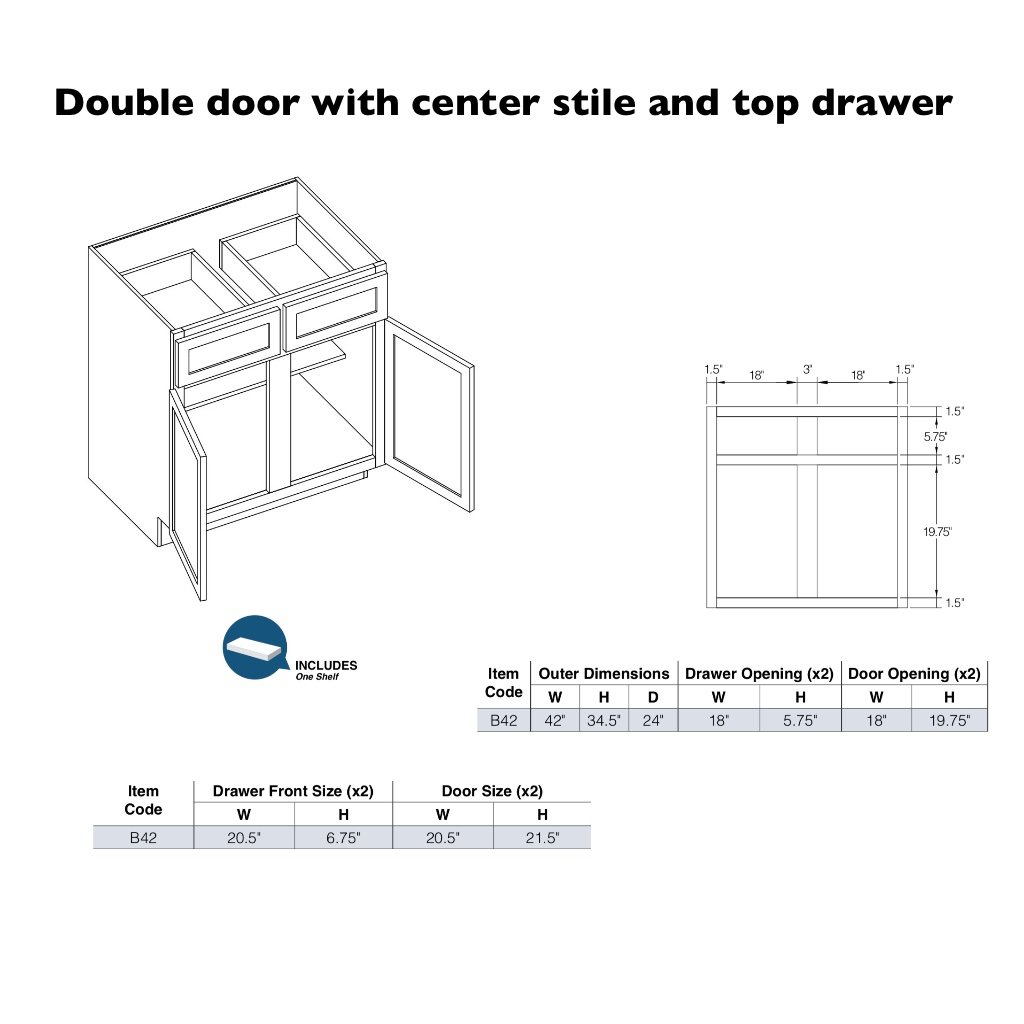 Double door with center stile and top drawer

1.5" 18" 3" 18" 1.5"

1.5"
5.75"
1.5"
19.75"
1.5"

INCLUDES
One Shelf

| Item Code | Outer Dimensions W | Outer Dimensions H | Outer Dimensions D | Drawer Opening (x2) W | Drawer Opening (x2) H | Door Opening (x2) W | Door Opening (x2) H |
|---|---|---|---|---|---|---|---|
| B42 | 42" | 34.5" | 24" | 18" | 5.75" | 18" | 19.75" |

| Item Code | Drawer Front Size (x2) W | Drawer Front Size (x2) H | Door Size (x2) W | Door Size (x2) H |
|---|---|---|---|---|
| B42 | 20.5" | 6.75" | 20.5" | 21.5" |