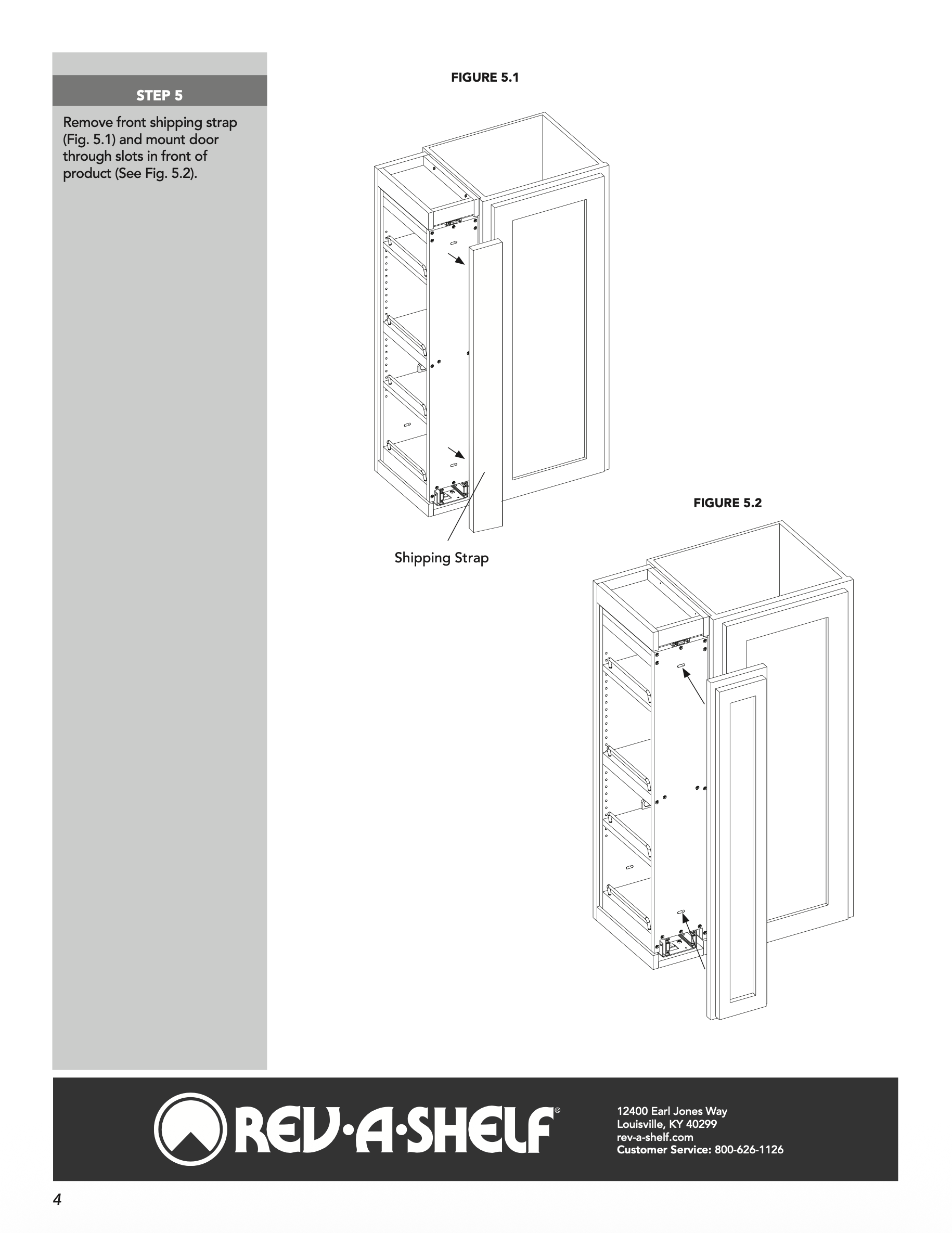 STEP 5

Remove front shipping strap (Fig. 5.1) and mount door through slots in front of product (See Fig. 5.2).

FIGURE 5.1

Shipping Strap

FIGURE 5.2

REV·A·SHELF®

12400 Earl Jones Way
Louisville, KY 40299
rev-a-shelf.com
Customer Service: 800-626-1126

4