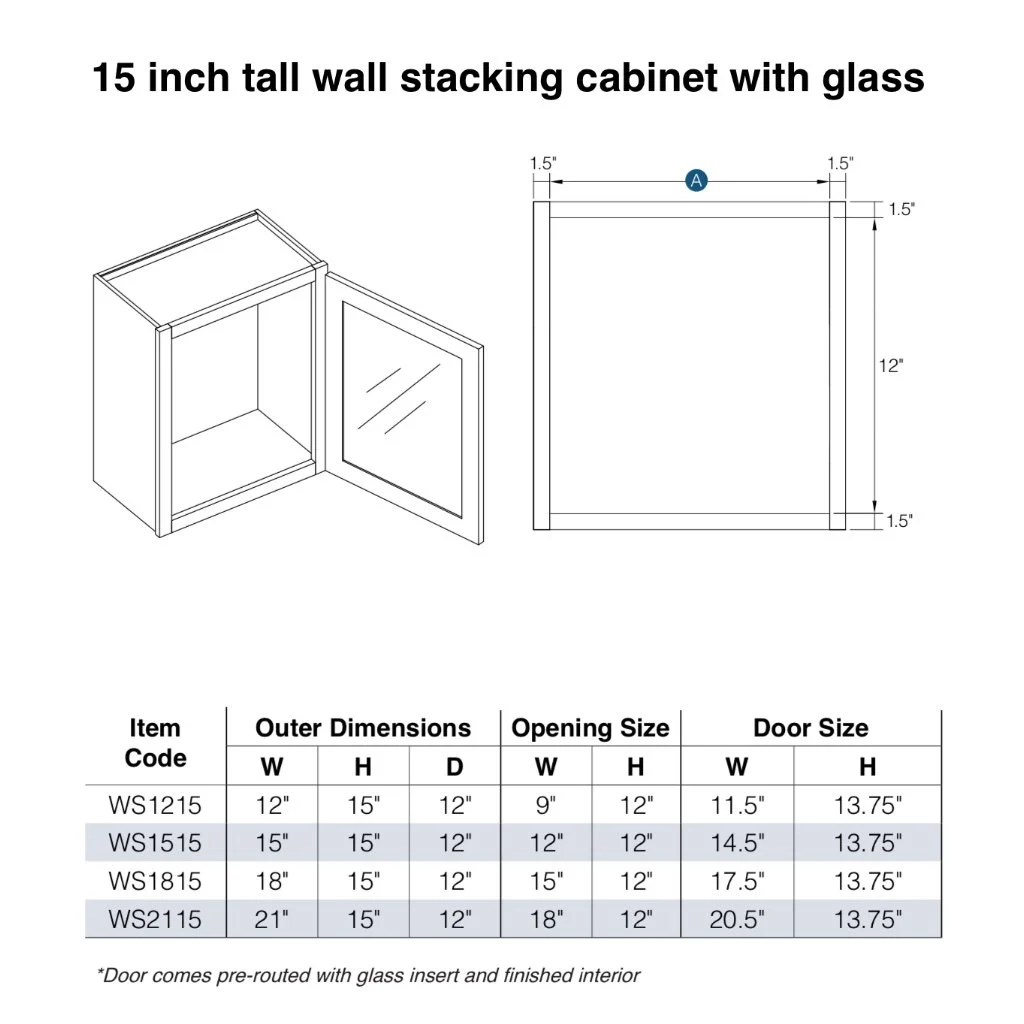 15 inch tall wall stacking cabinet with glass

1.5"
A
1.5"
1.5"
12"
1.5"

| Item Code | Outer Dimensions W | Outer Dimensions H | Outer Dimensions D | Opening Size W | Opening Size H | Door Size W | Door Size H |
|---|---|---|---|---|---|---|---|
| WS1215 | 12" | 15" | 12" | 9" | 12" | 11.5" | 13.75" |
| WS1515 | 15" | 15" | 12" | 12" | 12" | 14.5" | 13.75" |
| WS1815 | 18" | 15" | 12" | 15" | 12" | 17.5" | 13.75" |
| WS2115 | 21" | 15" | 12" | 18" | 12" | 20.5" | 13.75" |

*Door comes pre-routed with glass insert and finished interior