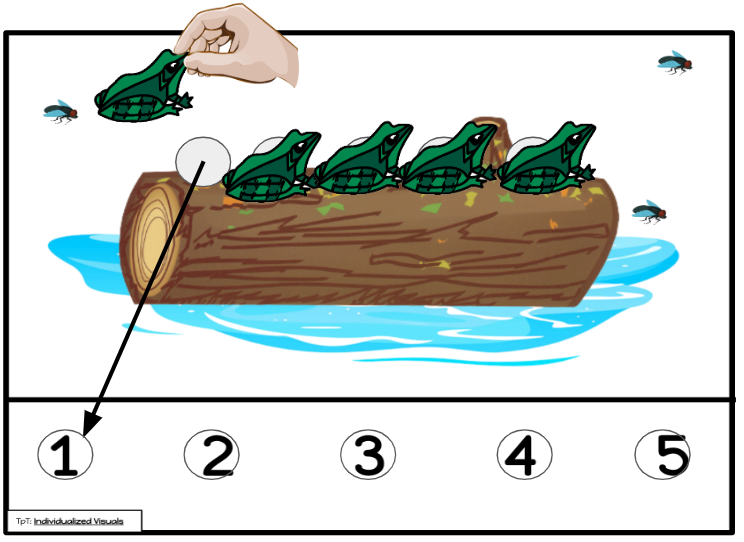 1 2 3 4 5

TpT: Individualized Visuals