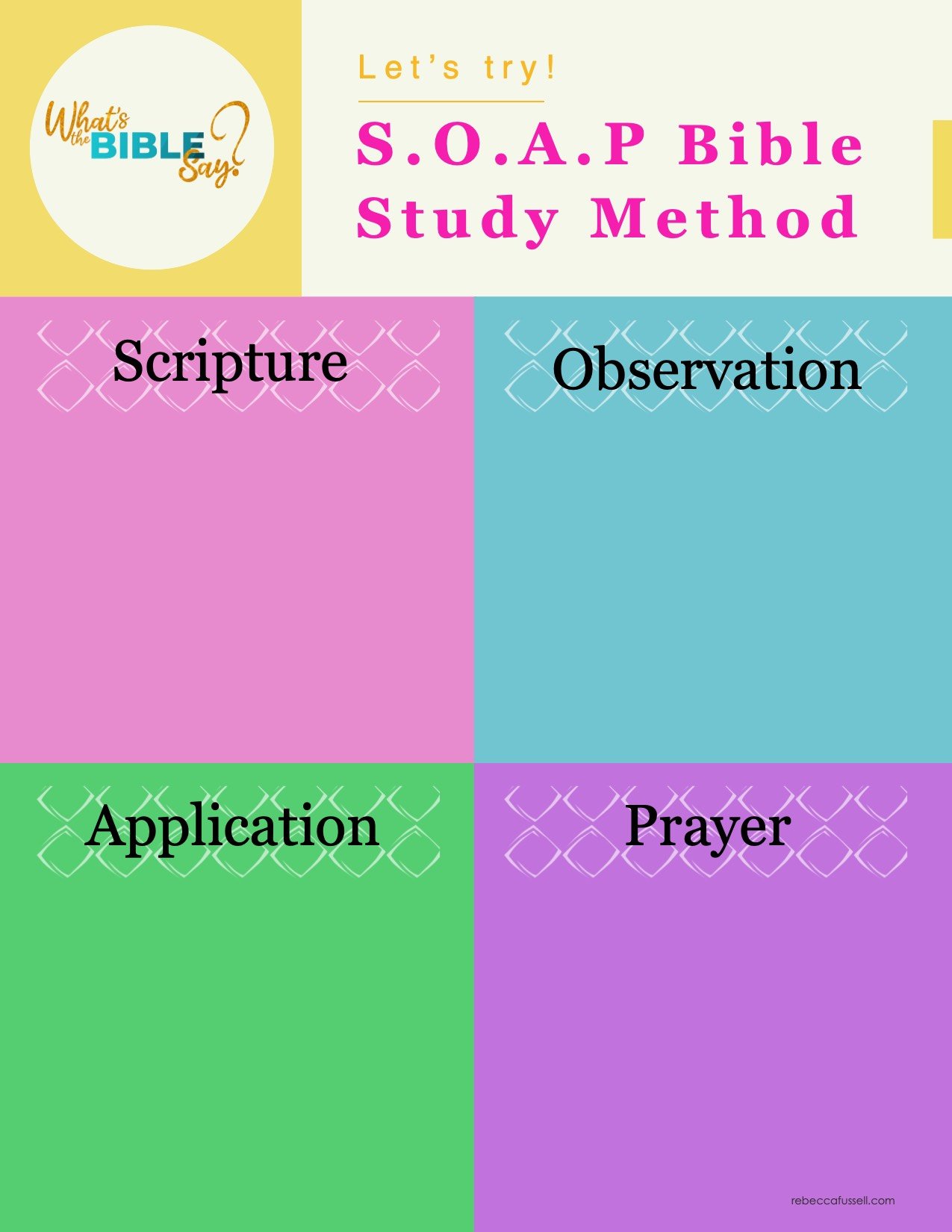 What's the BIBLE Say?

Let's try!

S.O.A.P Bible Study Method

Scripture

Observation

Application

Prayer

rebeccafussell.com