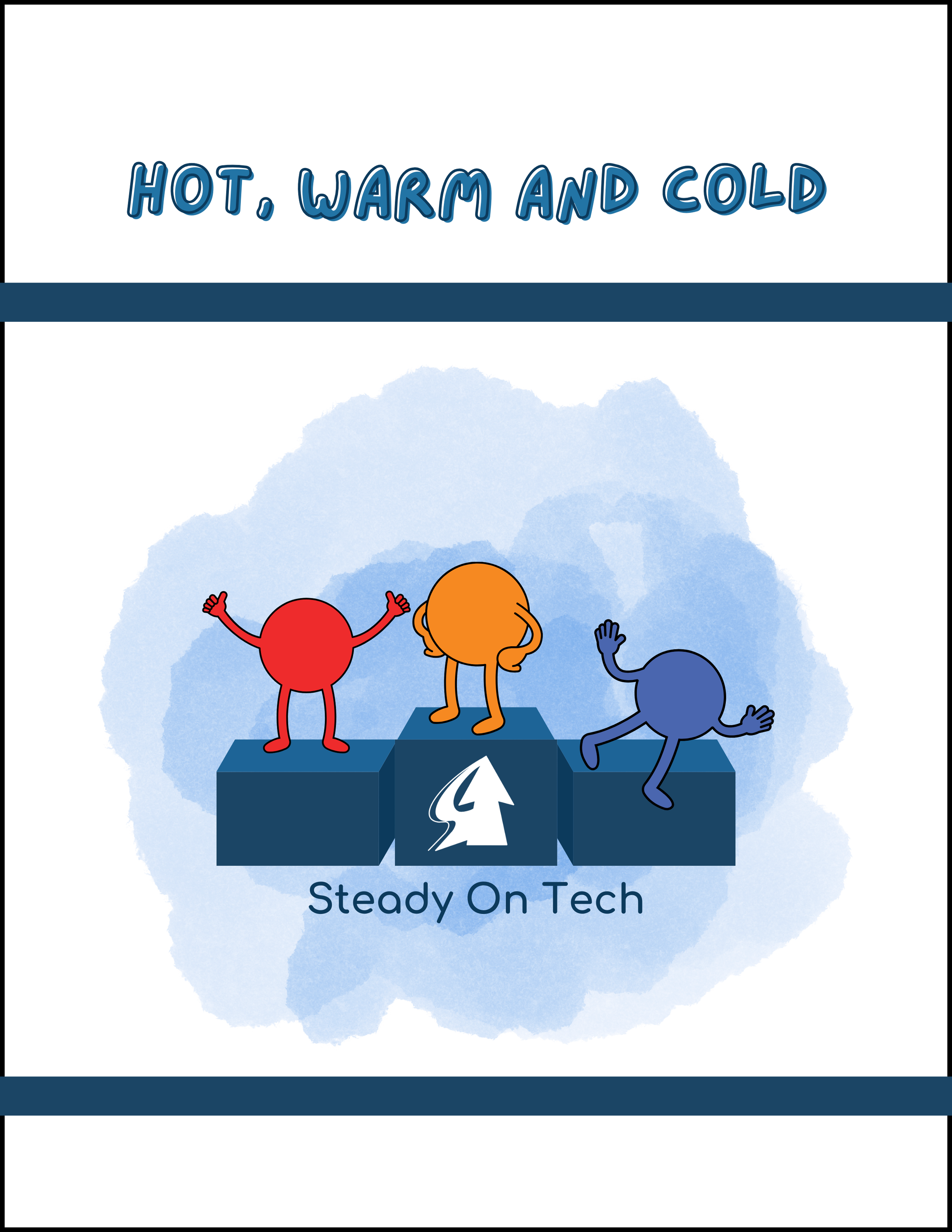 HOT, WARM AND COLD

Steady On Tech