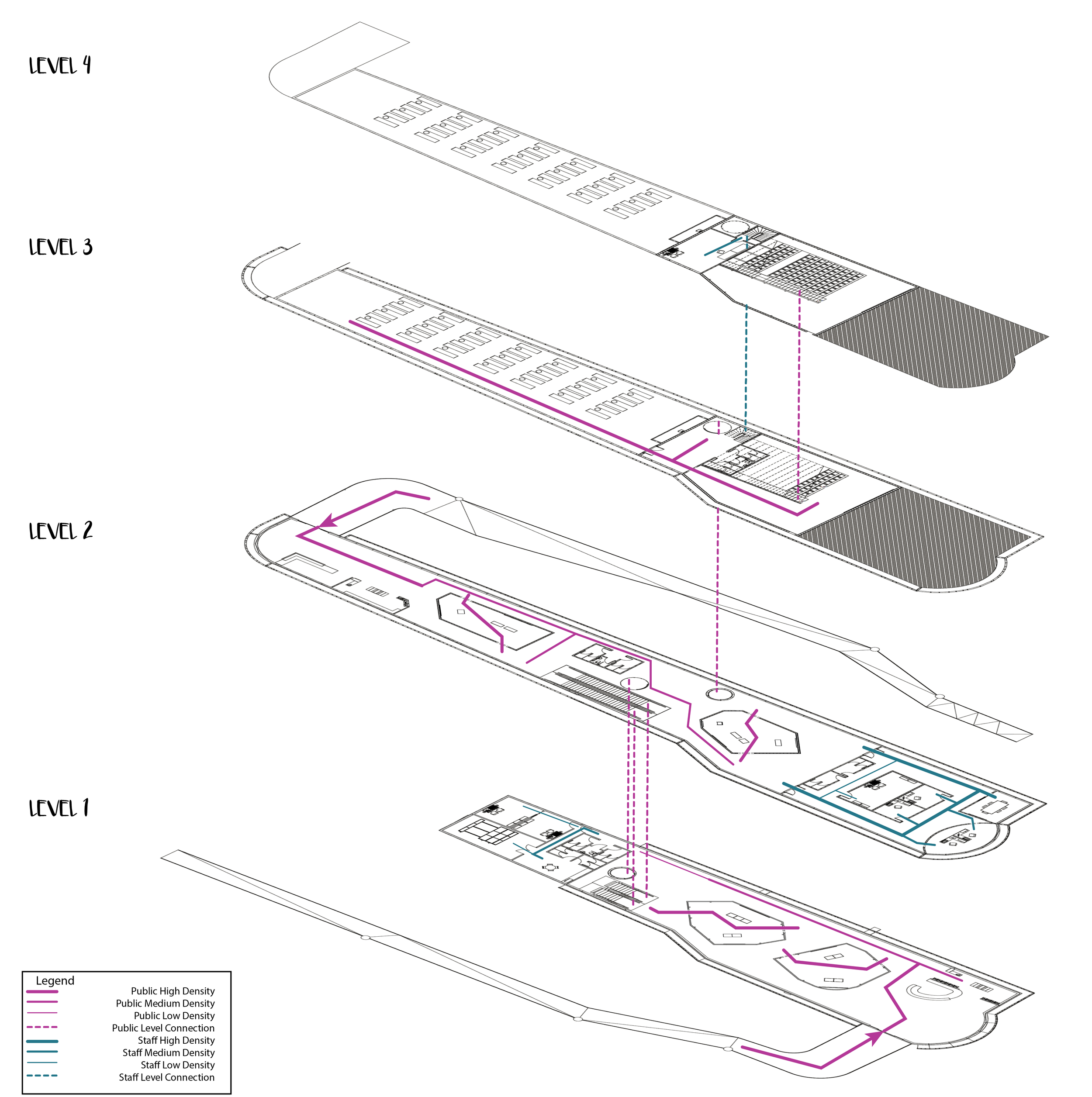 LEVEL 4

LEVEL 3

LEVEL 2

LEVEL 1

Legend
Public High Density
Public Medium Density
Public Low Density
Public Level Connection
Staff High Density
Staff Medium Density
Staff Low Density
Staff Level Connection