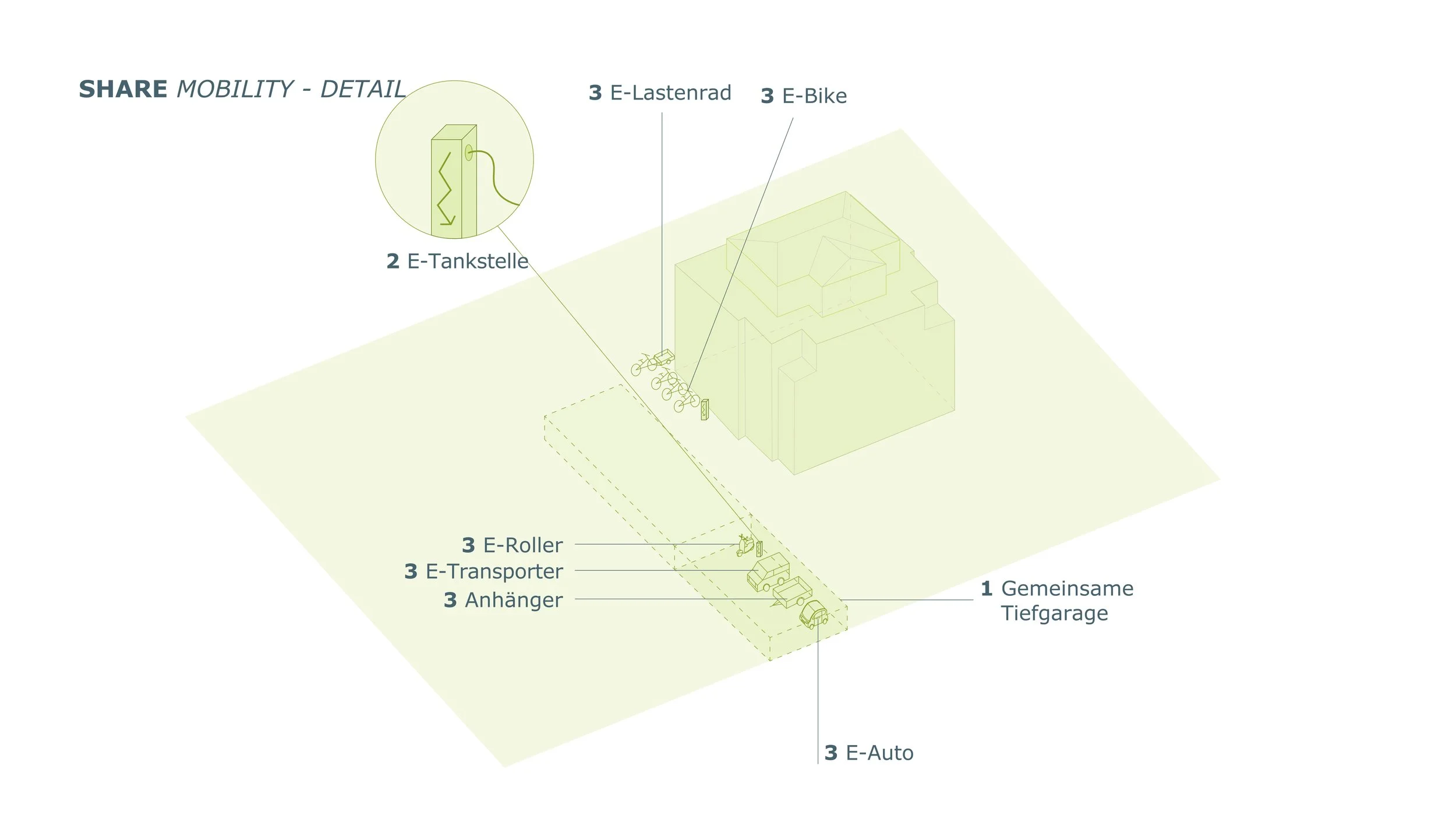 SHARE MOBILITY - DETAIL

3 E-Lastenrad

3 E-Bike

2 E-Tankstelle

3 E-Roller

3 E-Transporter

3 Anhänger

1 Gemeinsame Tiefgarage

3 E-Auto