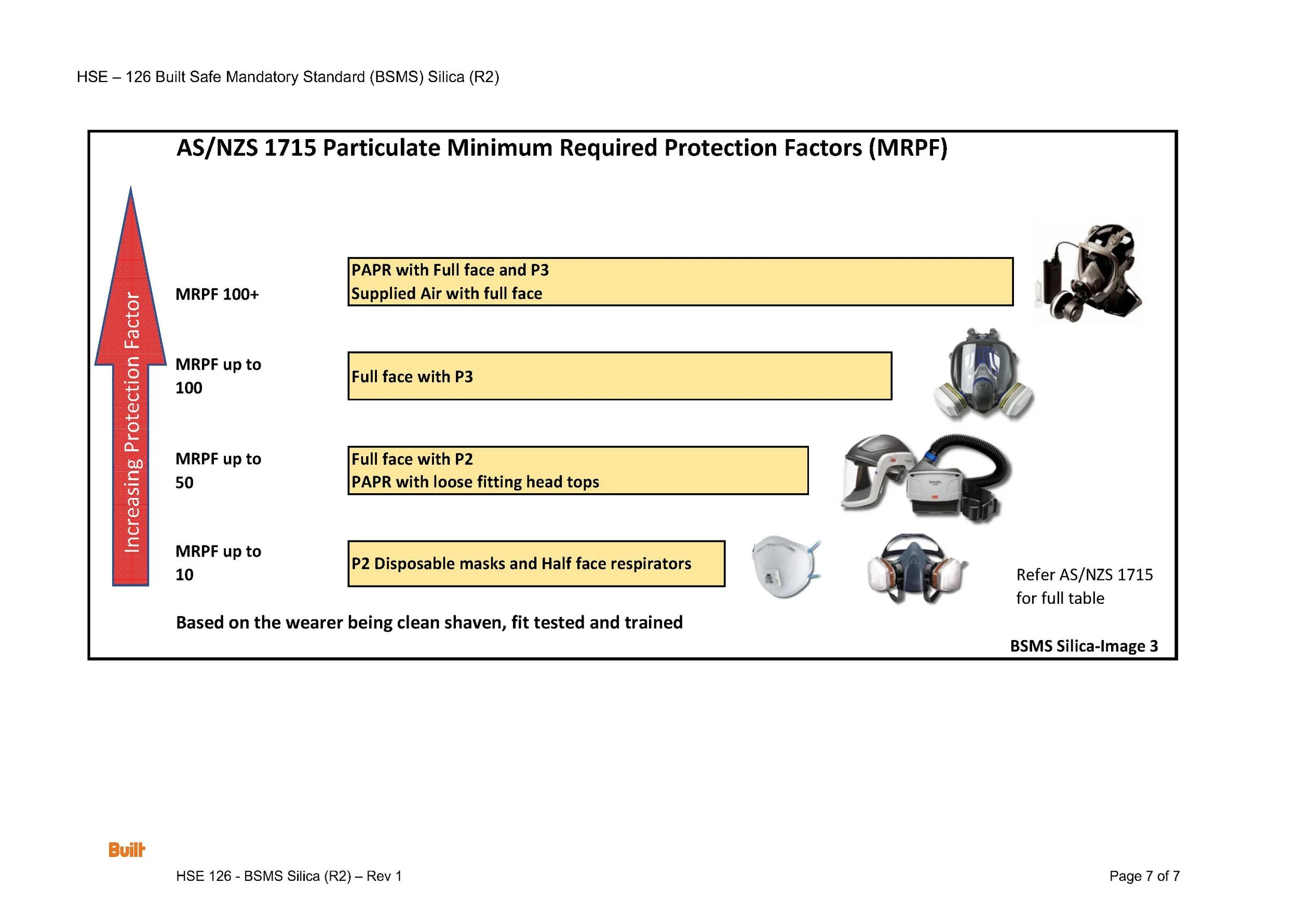 HSE – 126 Built Safe Mandatory Standard (BSMS) Silica (R2)

AS/NZS 1715 Particulate Minimum Required Protection Factors (MRPF)

Increasing Protection Factor

MRPF 100+

PAPR with Full face and P3
Supplied Air with full face

MRPF up to 100

Full face with P3

MRPF up to 50

Full face with P2
PAPR with loose fitting head tops

MRPF up to 10

P2 Disposable masks and Half face respirators

Refer AS/NZS 1715 for full table

Based on the wearer being clean shaven, fit tested and trained

BSMS Silica-Image 3

Built

HSE 126 - BSMS Silica (R2) – Rev 1

Page 7 of 7