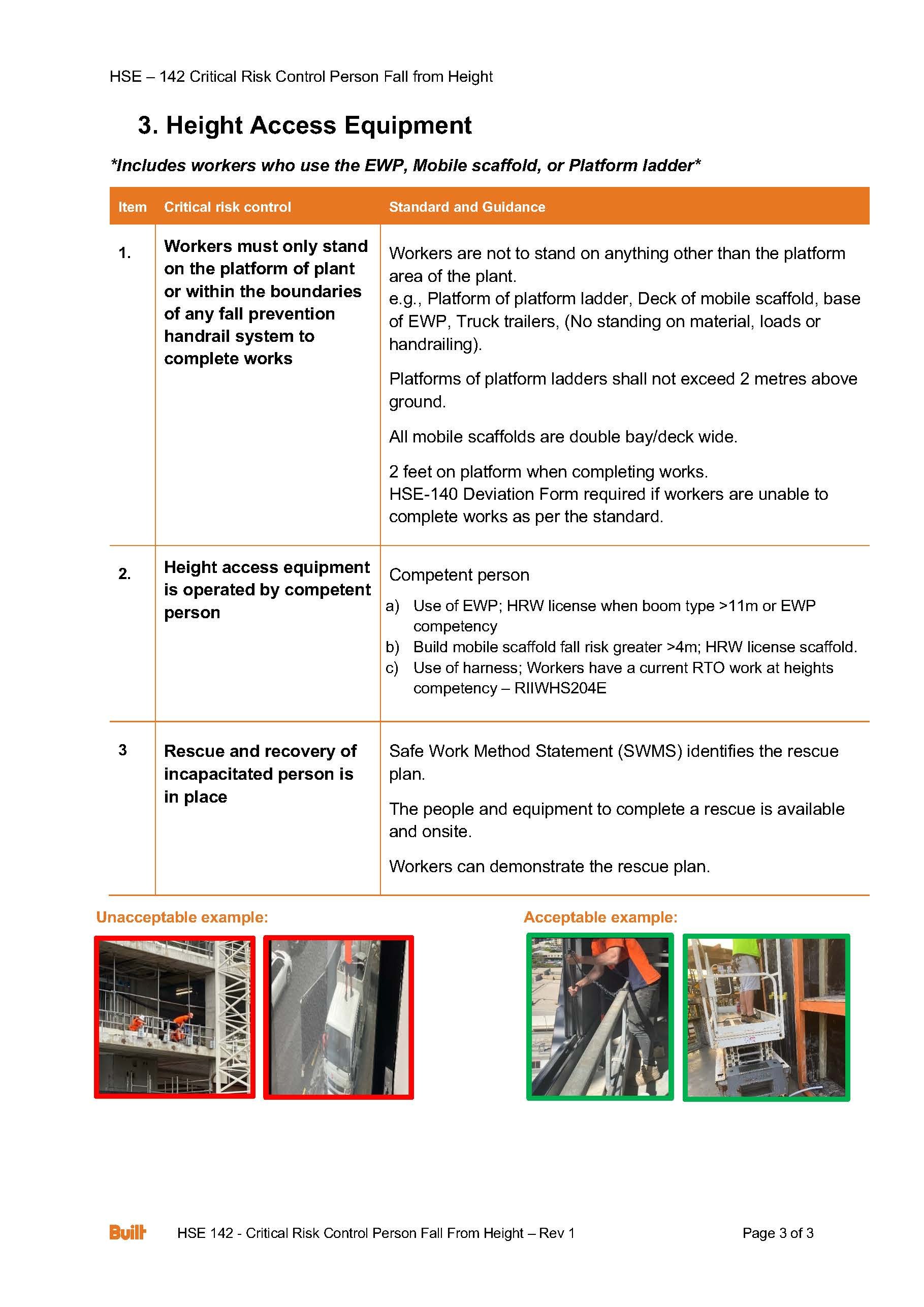 HSE – 142 Critical Risk Control Person Fall from Height

3. Height Access Equipment

*Includes workers who use the EWP, Mobile scaffold, or Platform ladder*

| Item | Critical risk control | Standard and Guidance |
|---|---|---|
| 1. | Workers must only stand on the platform of plant or within the boundaries of any fall prevention handrail system to complete works | Workers are not to stand on anything other than the platform area of the plant. e.g., Platform of platform ladder, Deck of mobile scaffold, base of EWP, Truck trailers, (No standing on material, loads or handrailing). Platforms of platform ladders shall not exceed 2 metres above ground. All mobile scaffolds are double bay/deck wide. 2 feet on platform when completing works. HSE-140 Deviation Form required if workers are unable to complete works as per the standard. |
| 2. | Height access equipment is operated by competent person | Competent person a) Use of EWP; HRW license when boom type >11m or EWP competency b) Build mobile scaffold fall risk greater >4m; HRW license scaffold. c) Use of harness; Workers have a current RTO work at heights competency – RIIWHS204E |
| 3 | Rescue and recovery of incapacitated person is in place | Safe Work Method Statement (SWMS) identifies the rescue plan. The people and equipment to complete a rescue is available and onsite. Workers can demonstrate the rescue plan. |

Unacceptable example:

Acceptable example:

Built HSE 142 - Critical Risk Control Person Fall From Height – Rev 1 Page 3 of 3