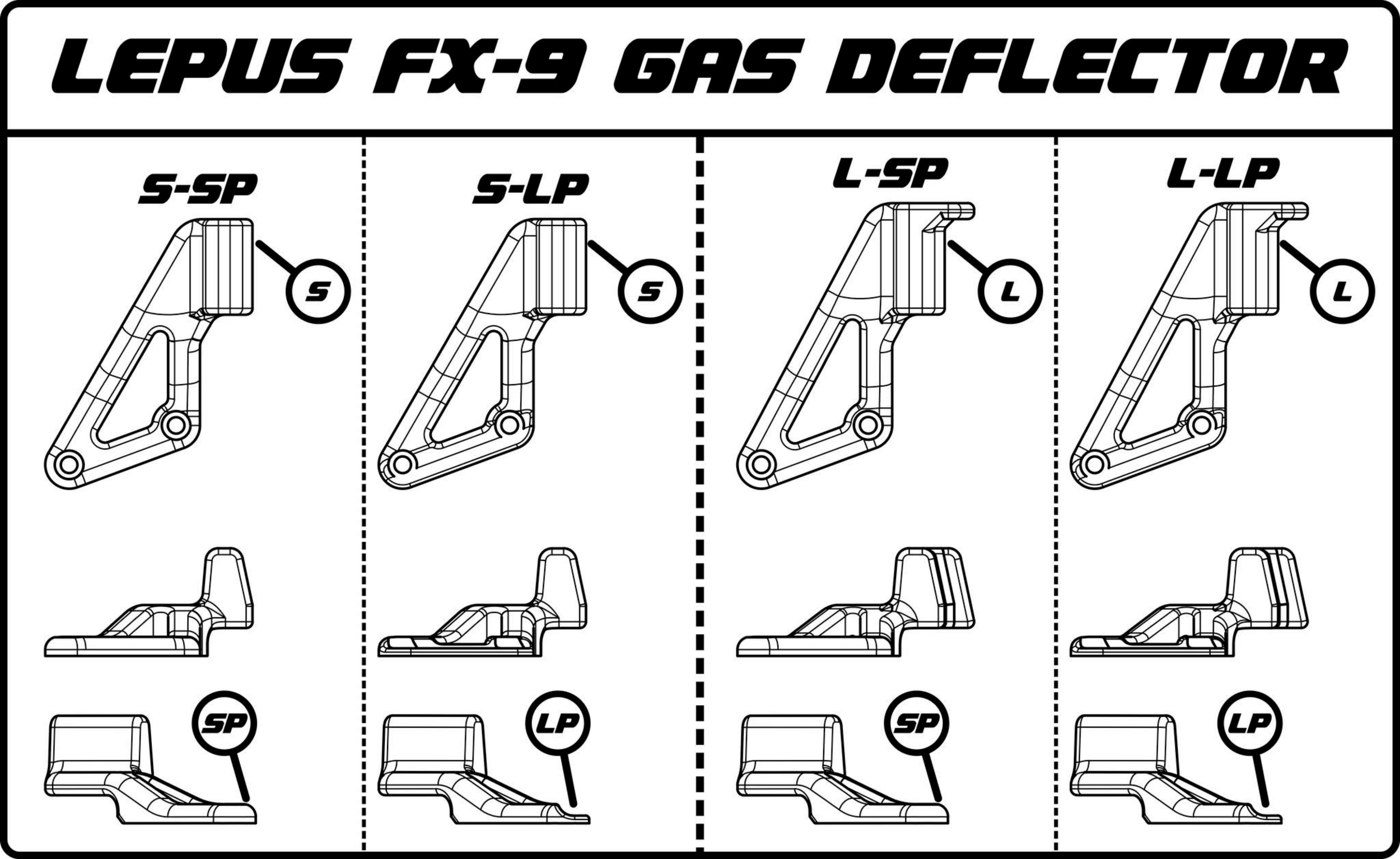 LEPUS FX-9 GAS DEFLECTOR

S-SP

S

SP

S-LP

S

LP

L-SP

L

SP

L-LP

L

LP