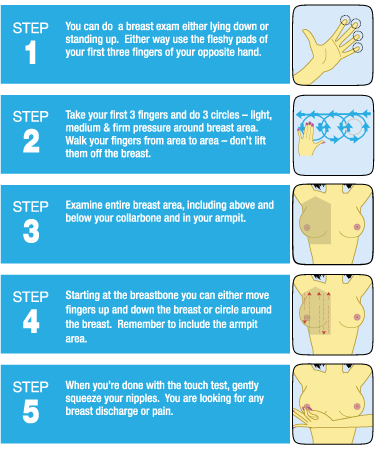 STEP 1

You can do  a breast exam either lying down or standing up.  Either way use the fleshy pads of your first three fingers of your opposite hand.

STEP 2

Take your first 3 fingers and do 3 circles – light, medium & firm pressure around breast area. Walk your fingers from area to area – don't lift them off the breast.

STEP 3

Examine entire breast area, including above and below your collarbone and in your armpit.

STEP 4

Starting at the breastbone you can either move fingers up and down the breast or circle around the breast.  Remember to include the armpit area.

STEP 5

When you're done with the touch test, gently squeeze your nipples.  You are looking for any breast discharge or pain.