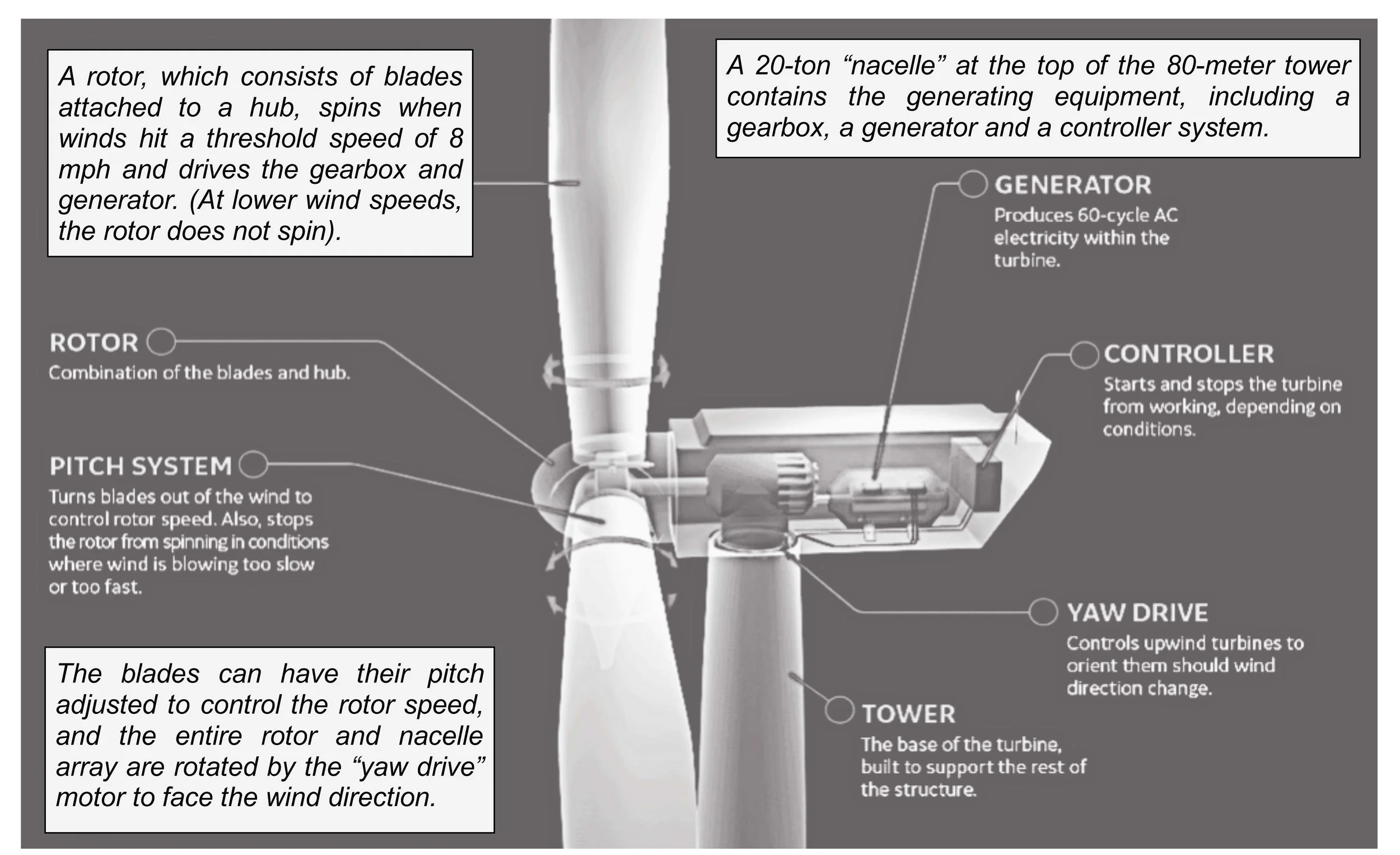 A rotor, which consists of blades attached to a hub, spins when winds hit a threshold speed of 8 mph and drives the gearbox and generator. (At lower wind speeds, the rotor does not spin).

A 20-ton “nacelle” at the top of the 80-meter tower contains the generating equipment, including a gearbox, a generator and a controller system.

GENERATOR
Produces 60-cycle AC electricity within the turbine.

ROTOR
Combination of the blades and hub.

CONTROLLER
Starts and stops the turbine from working, depending on conditions.

PITCH SYSTEM
Turns blades out of the wind to control rotor speed. Also, stops the rotor from spinning in conditions where wind is blowing too slow or too fast.

YAW DRIVE
Controls upwind turbines to orient them should wind direction change.

The blades can have their pitch adjusted to control the rotor speed, and the entire rotor and nacelle array are rotated by the “yaw drive” motor to face the wind direction.

TOWER
The base of the turbine, built to support the rest of the structure.