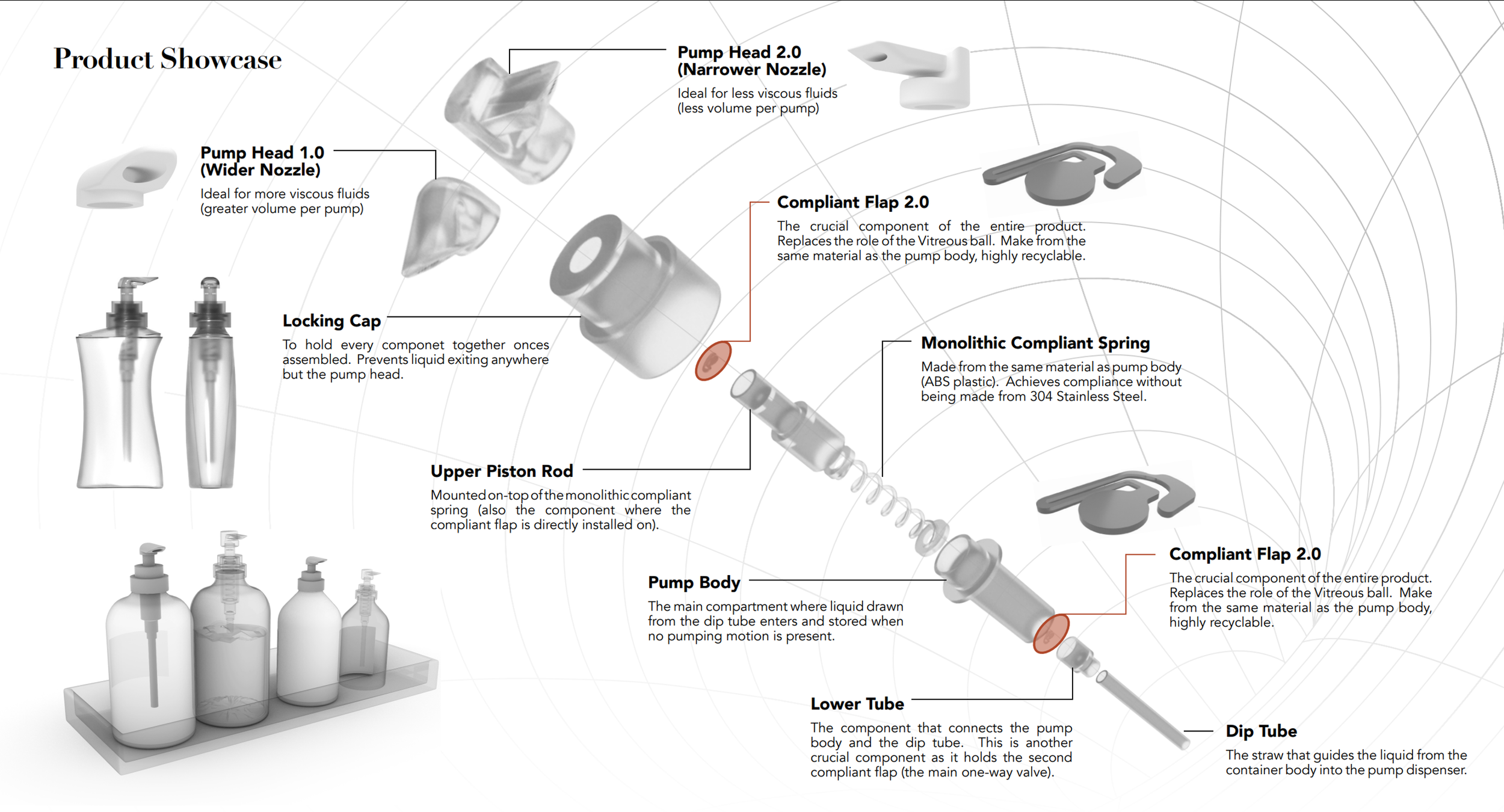 Product Showcase

Pump Head 2.0
(Narrower Nozzle)

Ideal for less viscous fluids
(less volume per pump)

Pump Head 1.0
(Wider Nozzle)

Ideal for more viscous fluids
(greater volume per pump)

Compliant Flap 2.0

The crucial component of the entire product. Replaces the role of the Vitreous ball. Make from the same material as the pump body, highly recyclable.

Locking Cap

To hold every componet together onces assembled. Prevents liquid exiting anywhere but the pump head.

Monolithic Compliant Spring

Made from the same material as pump body (ABS plastic). Achieves compliance without being made from 304 Stainless Steel.

Upper Piston Rod

Mounted on-top of the monolithic compliant spring (also the component where the compliant flap is directly installed on).

Compliant Flap 2.0

The crucial component of the entire product. Replaces the role of the Vitreous ball. Make from the same material as the pump body, highly recyclable.

Pump Body

The main compartment where liquid drawn from the dip tube enters and stored when no pumping motion is present.

Lower Tube

The component that connects the pump body and the dip tube. This is another crucial component as it holds the second compliant flap (the main one-way valve).

Dip Tube

The straw that guides the liquid from the container body into the pump dispenser.