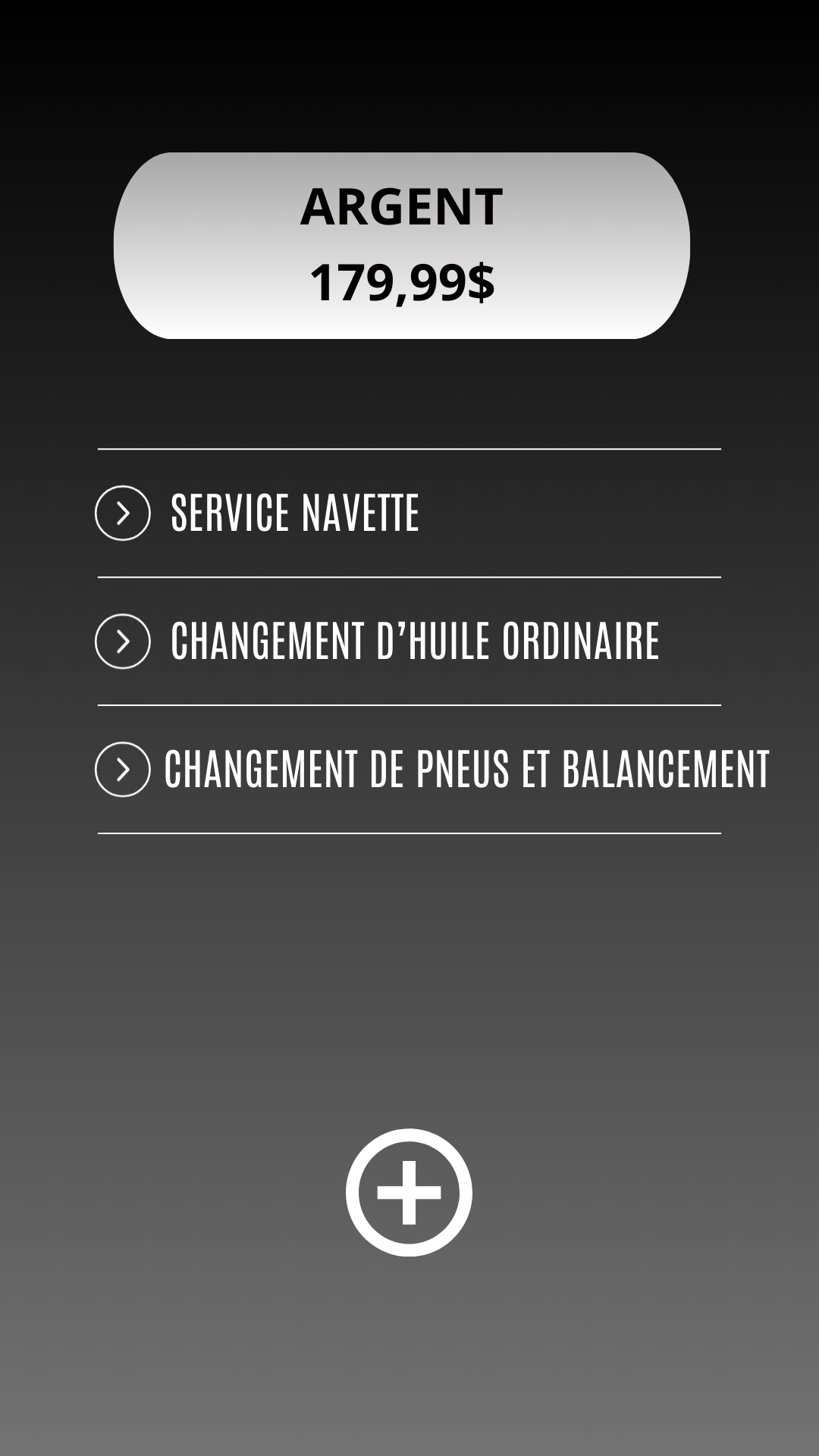 ARGENT
179,99$

SERVICE NAVETTE

CHANGEMENT D'HUILE ORDINAIRE

CHANGEMENT DE PNEUS ET BALANCEMENT