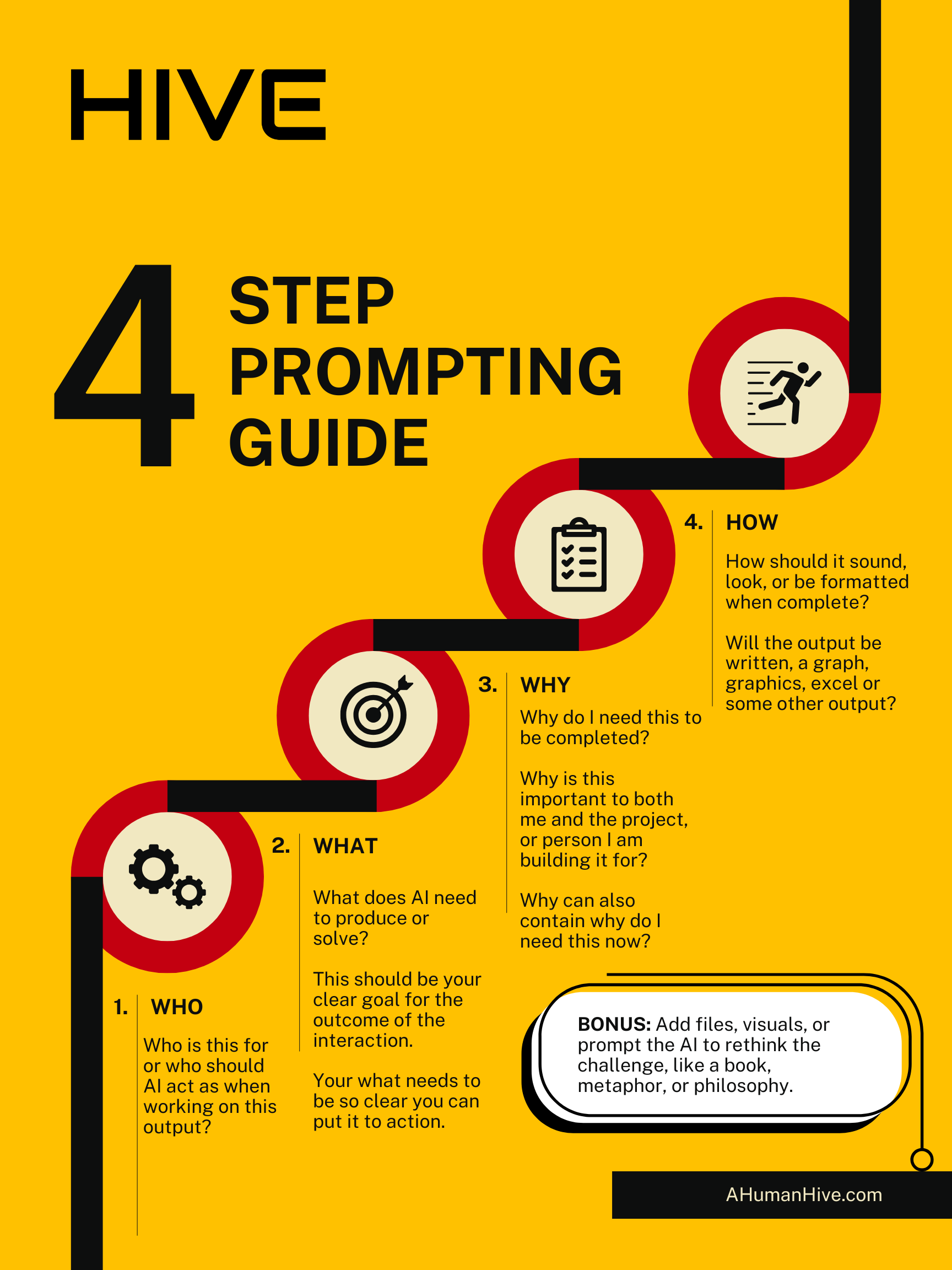 HIVE

4 STEP PROMPTING GUIDE

1. WHO

Who is this for or who should AI act as when working on this output?

2. WHAT

What does AI need to produce or solve?

This should be your clear goal for the outcome of the interaction.

Your what needs to be so clear you can put it to action.

3. WHY

Why do I need this to be completed?

Why is this important to both me and the project, or person I am building it for?

Why can also contain why do I need this now?

4. HOW

How should it sound, look, or be formatted when complete?

Will the output be written, a graph, graphics, excel or some other output?

BONUS: Add files, visuals, or prompt the AI to rethink the challenge, like a book, metaphor, or philosophy.

AHumanHive.com