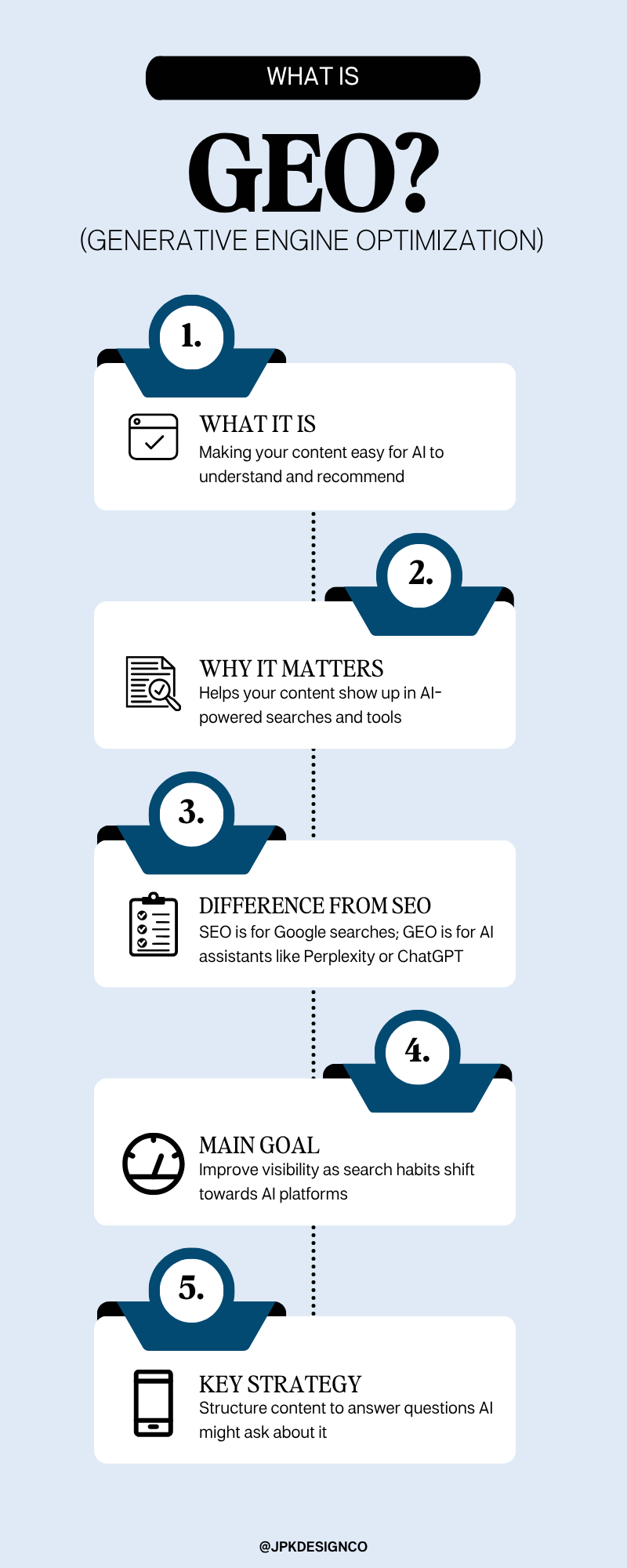 WHAT IS

GEO?

(GENERATIVE ENGINE OPTIMIZATION)

1.

WHAT IT IS
Making your content easy for AI to understand and recommend

2.

WHY IT MATTERS
Helps your content show up in AI-powered searches and tools

3.

DIFFERENCE FROM SEO
SEO is for Google searches; GEO is for AI assistants like Perplexity or ChatGPT

4.

MAIN GOAL
Improve visibility as search habits shift towards AI platforms

5.

KEY STRATEGY
Structure content to answer questions AI might ask about it

@JPKDESIGNCO