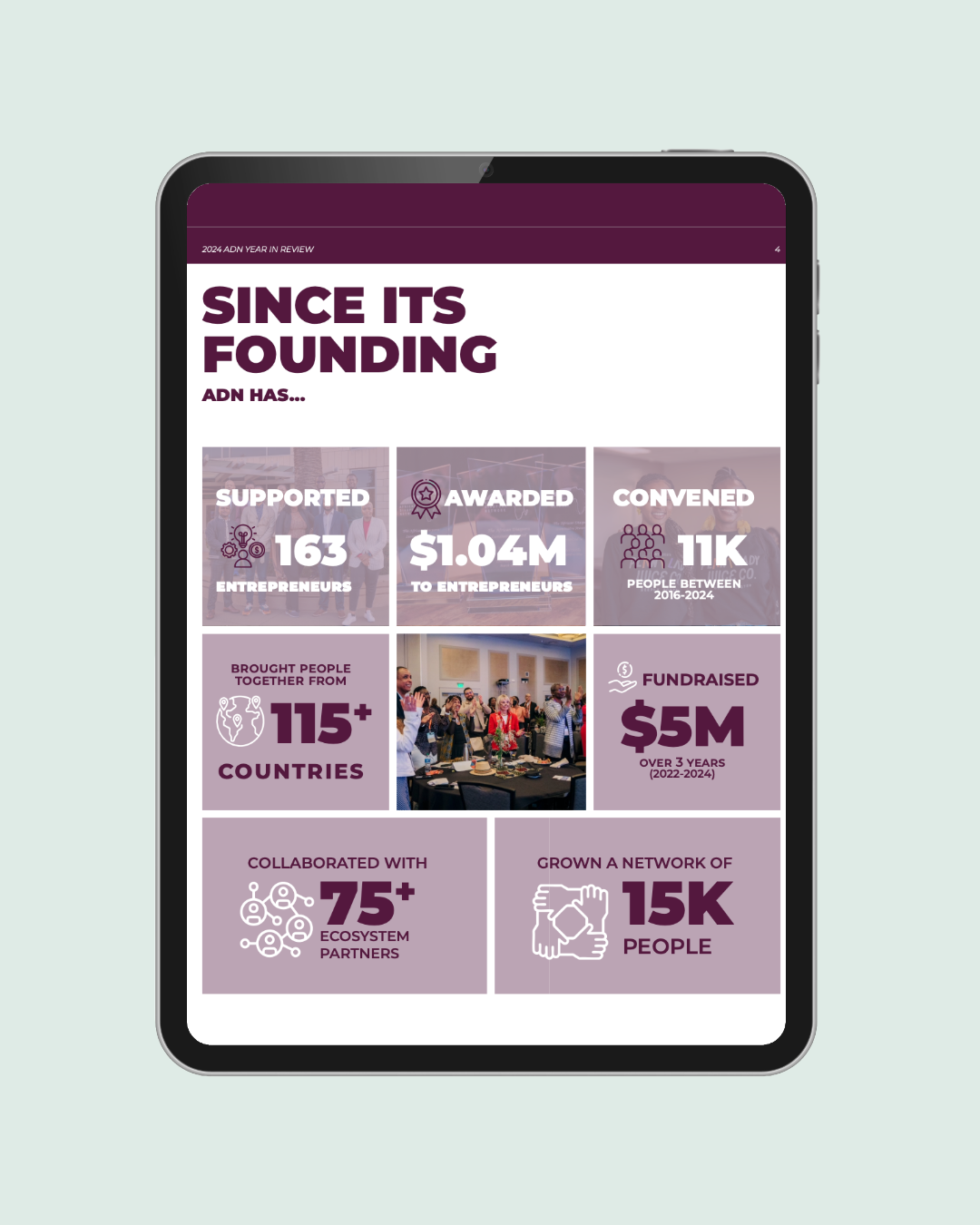 2024 ADN YEAR IN REVIEW

4

SINCE ITS FOUNDING

ADN HAS...

SUPPORTED 163 ENTREPRENEURS

AWARDED $1.04M TO ENTREPRENEURS

CONVENED 11K PEOPLE BETWEEN 2016-2024

BROUGHT PEOPLE TOGETHER FROM 115+ COUNTRIES

FUNDRAISED $5M OVER 3 YEARS (2022-2024)

COLLABORATED WITH 75+ ECOSYSTEM PARTNERS

GROWN A NETWORK OF 15K PEOPLE