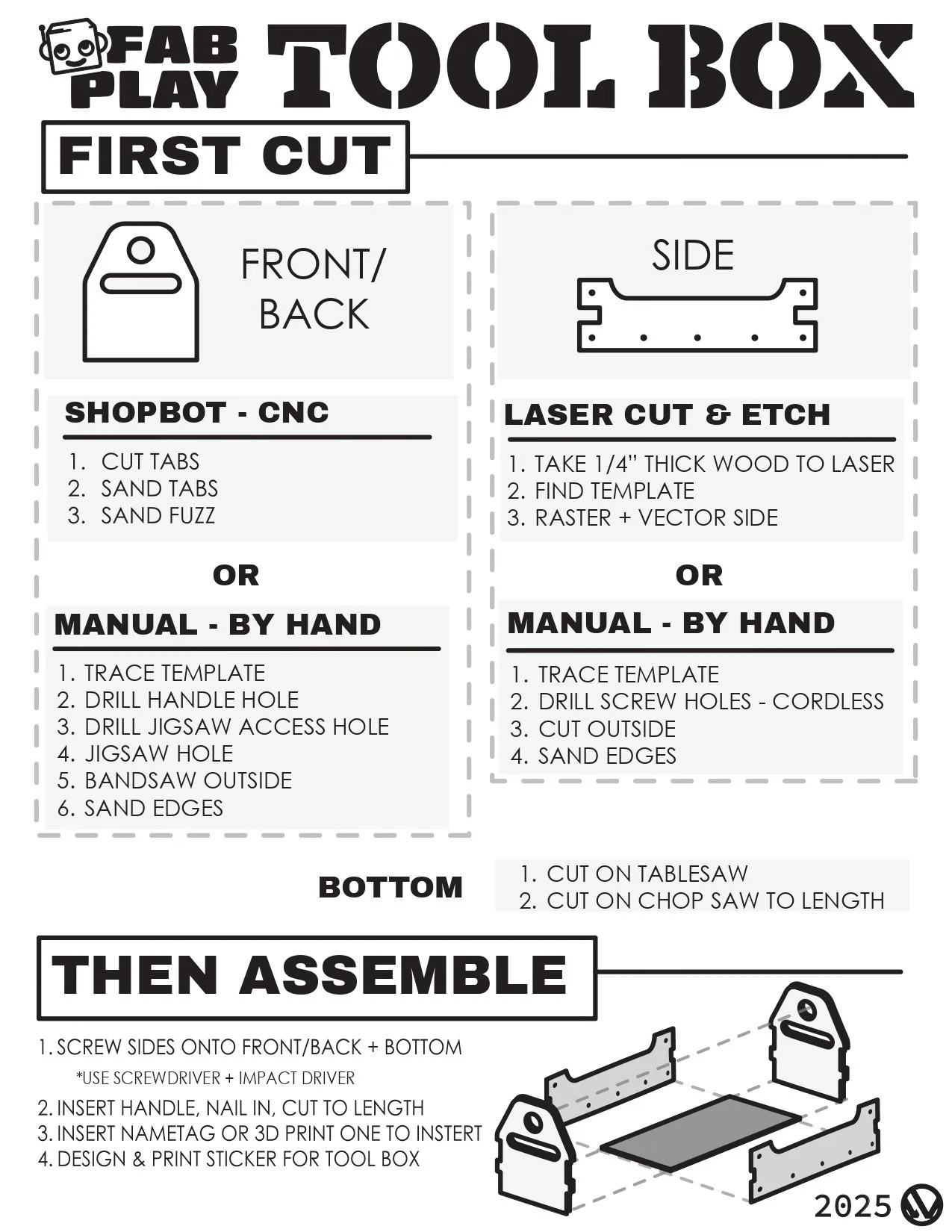 FAB PLAY TOOL BOX

FIRST CUT

FRONT/ BACK

SHOPBOT - CNC
1. CUT TABS
2. SAND TABS
3. SAND FUZZ

OR

MANUAL - BY HAND
1. TRACE TEMPLATE
2. DRILL HANDLE HOLE
3. DRILL JIGSAW ACCESS HOLE
4. JIGSAW HOLE
5. BANDSAW OUTSIDE
6. SAND EDGES

SIDE

LASER CUT & ETCH
1. TAKE 1/4" THICK WOOD TO LASER
2. FIND TEMPLATE
3. RASTER + VECTOR SIDE

OR

MANUAL - BY HAND
1. TRACE TEMPLATE
2. DRILL SCREW HOLES - CORDLESS
3. CUT OUTSIDE
4. SAND EDGES

BOTTOM
1. CUT ON TABLESAW
2. CUT ON CHOP SAW TO LENGTH

THEN ASSEMBLE

1. SCREW SIDES ONTO FRONT/BACK + BOTTOM
*USE SCREWDRIVER + IMPACT DRIVER
2. INSERT HANDLE, NAIL IN, CUT TO LENGTH
3. INSERT NAMETAG OR 3D PRINT ONE TO INSTERT
4. DESIGN & PRINT STICKER FOR TOOL BOX

2025