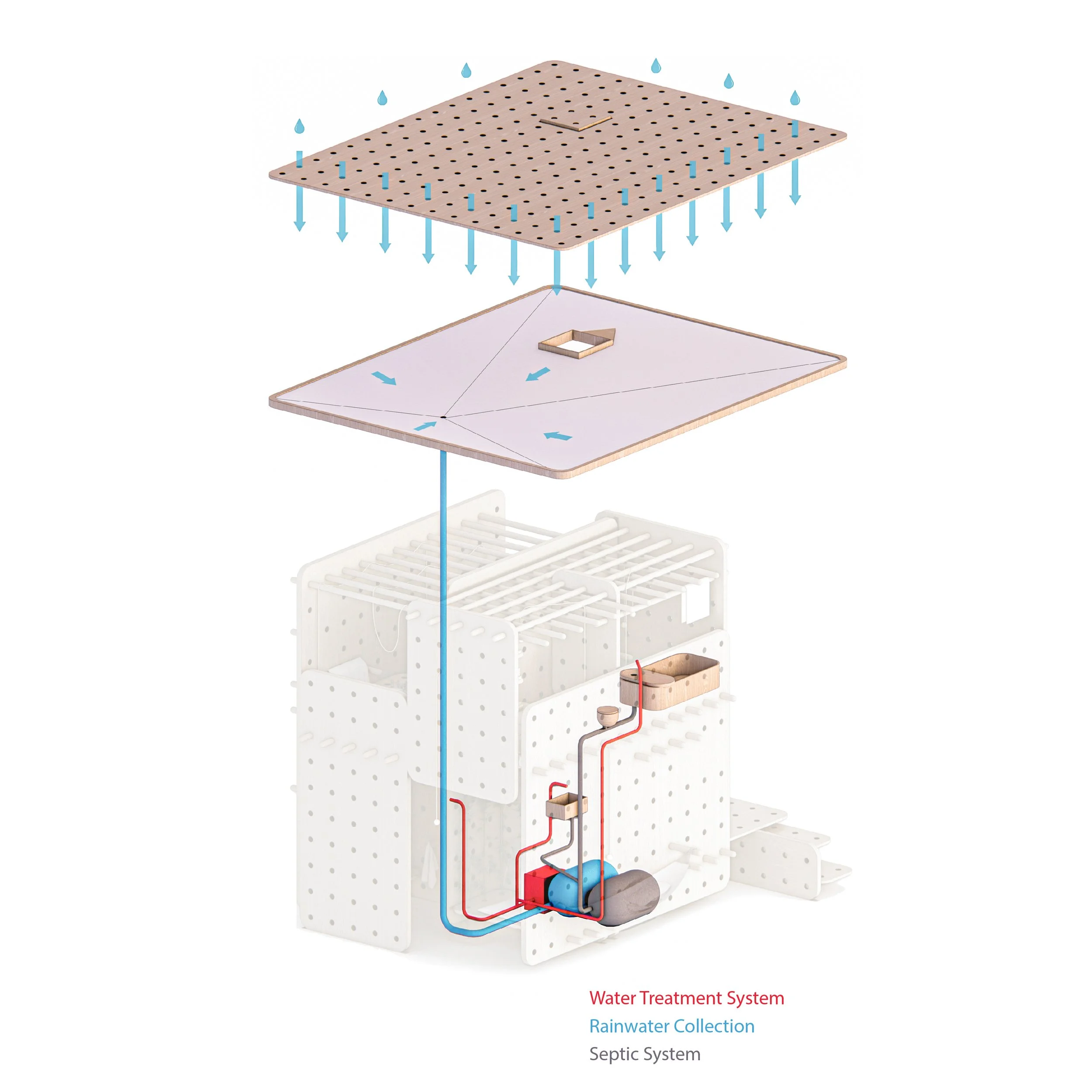 Water Treatment System
Rainwater Collection
Septic System