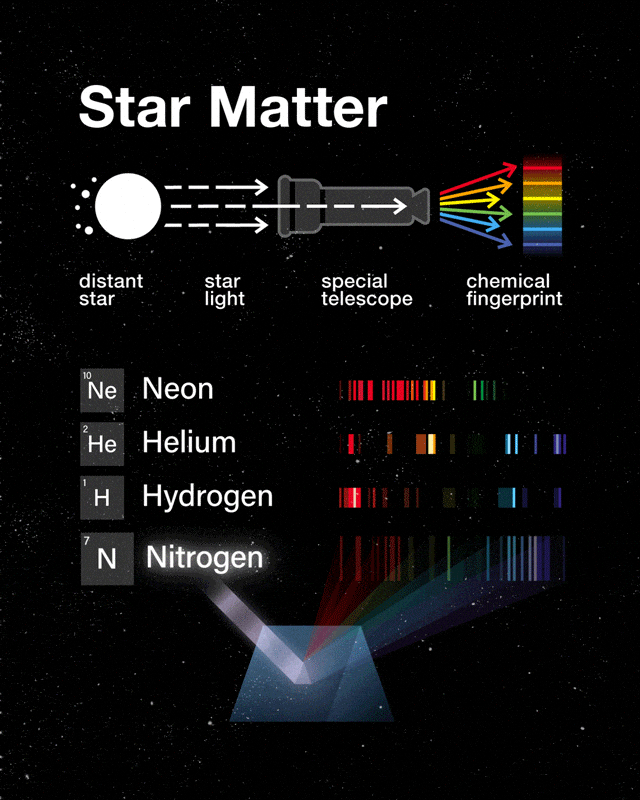 Star Matter

distant star

star light

special telescope

chemical fingerprint

10 Ne Neon

2 He Helium

1 H Hydrogen

7 N Nitrogen