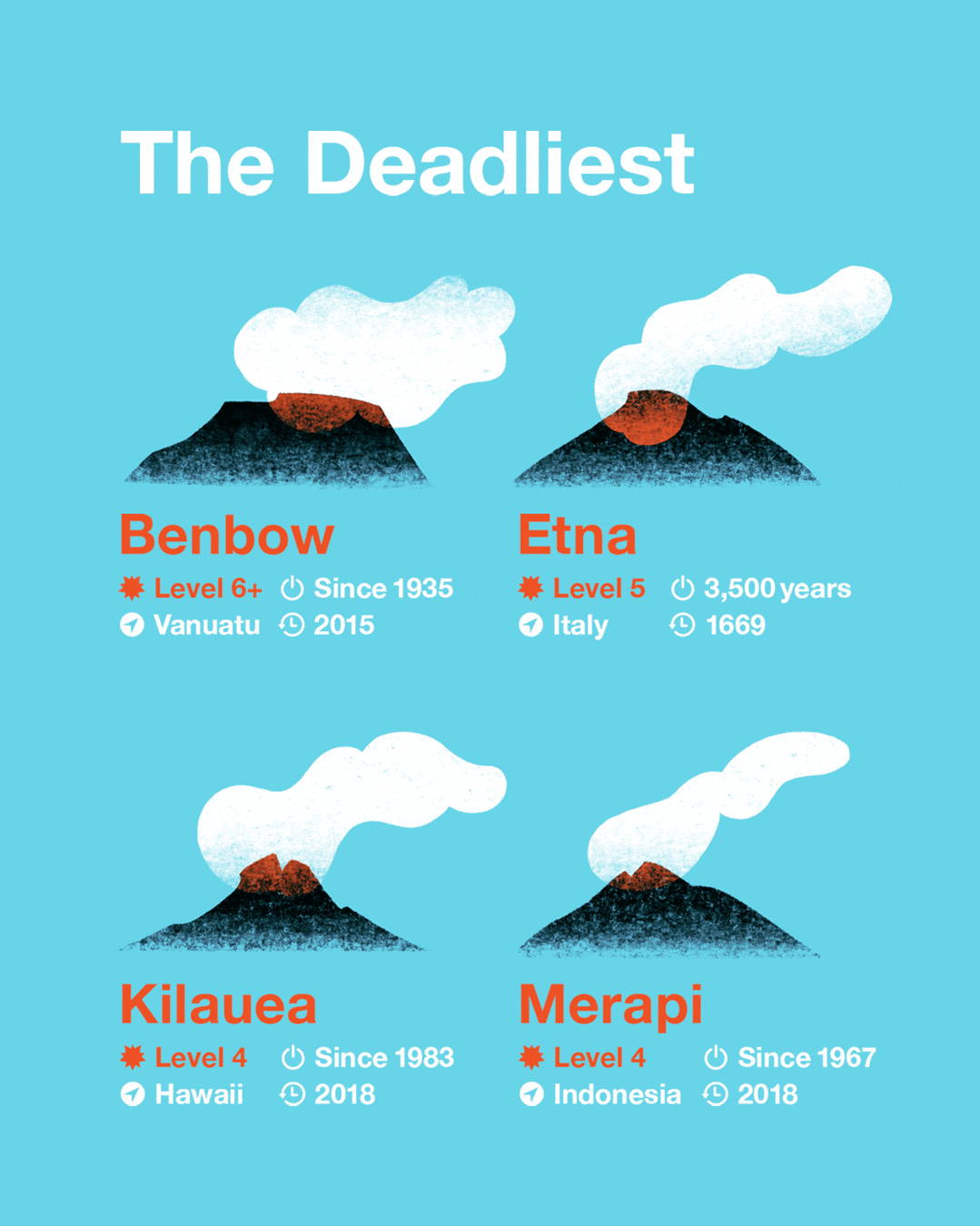 The Deadliest

Benbow
Level 6+ Since 1935
Vanuatu 2015

Etna
Level 5 3,500 years
Italy 1669

Kilauea
Level 4 Since 1983
Hawaii 2018

Merapi
Level 4 Since 1967
Indonesia 2018