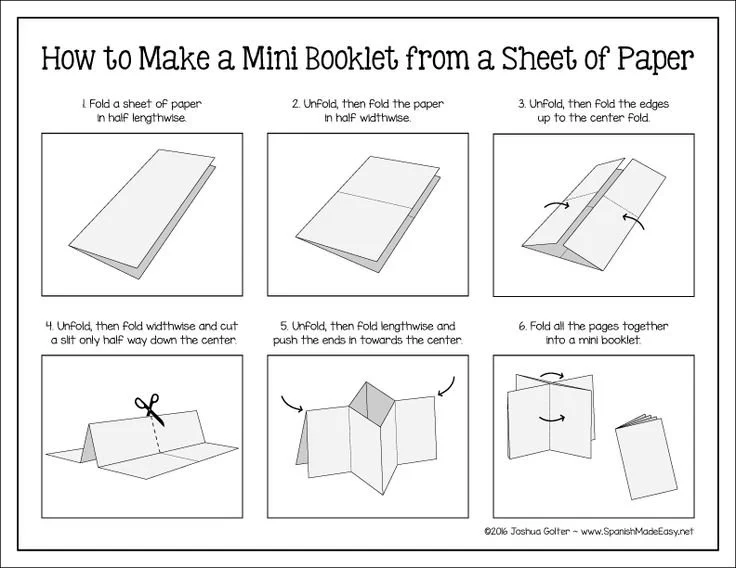 How to Make a Mini Booklet from a Sheet of Paper

1. Fold a sheet of paper in half lengthwise.

2. Unfold, then fold the paper in half widthwise.

3. Unfold, then fold the edges up to the center fold.

4. Unfold, then fold widthwise and cut a slit only half way down the center.

5. Unfold, then fold lengthwise and push the ends in towards the center.

6. Fold all the pages together into a mini booklet.

©2016 Joshua Golter ~ www.SpanishMadeEasy.net