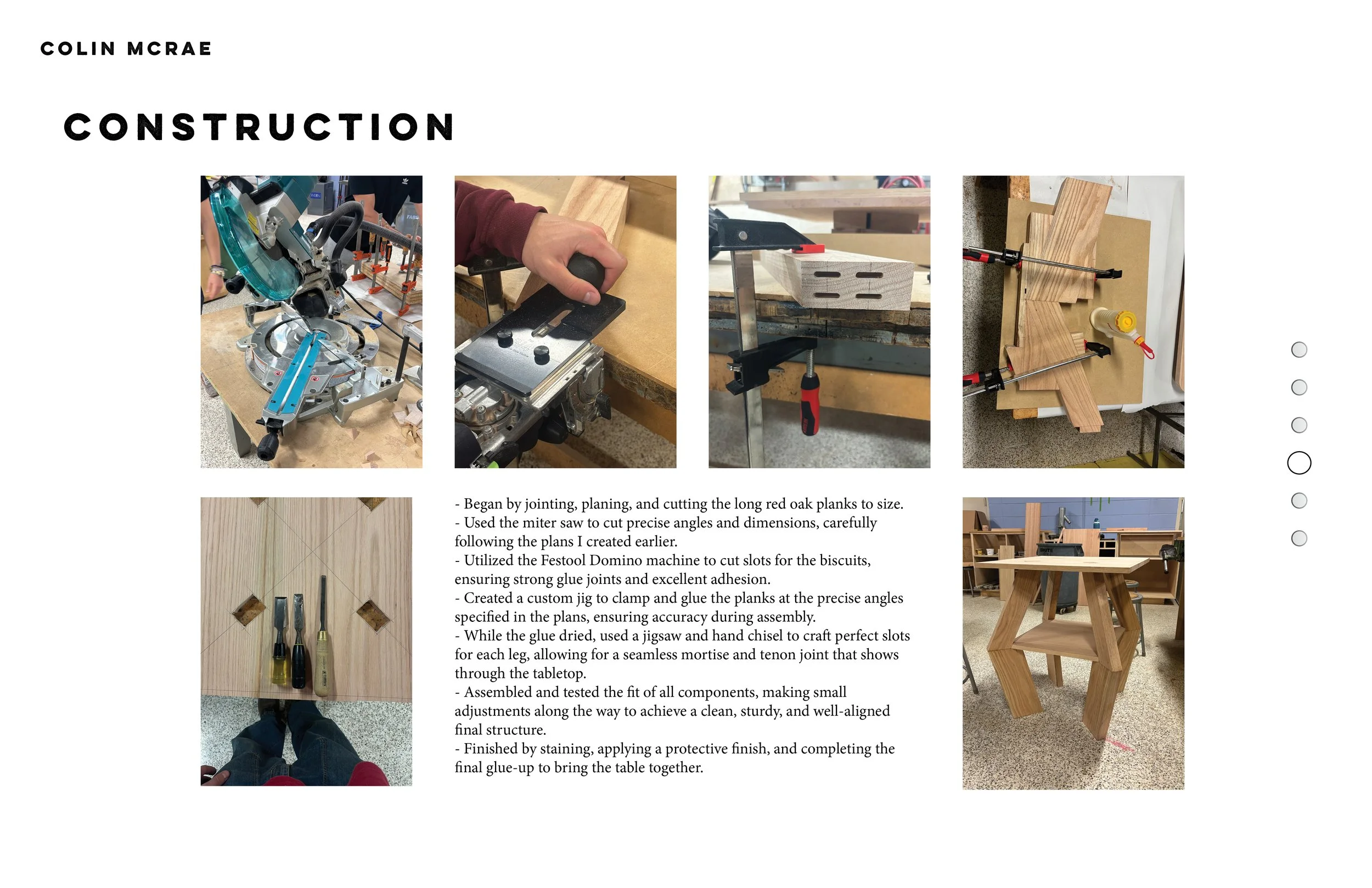 COLIN MCRAE

CONSTRUCTION

- Began by jointing, planing, and cutting the long red oak planks to size.
- Used the miter saw to cut precise angles and dimensions, carefully following the plans I created earlier.
- Utilized the Festool Domino machine to cut slots for the biscuits, ensuring strong glue joints and excellent adhesion.
- Created a custom jig to clamp and glue the planks at the precise angles specified in the plans, ensuring accuracy during assembly.
- While the glue dried, used a jigsaw and hand chisel to craft perfect slots for each leg, allowing for a seamless mortise and tenon joint that shows through the tabletop.
- Assembled and tested the fit of all components, making small adjustments along the way to achieve a clean, sturdy, and well-aligned final structure.
- Finished by staining, applying a protective finish, and completing the final glue-up to bring the table together.