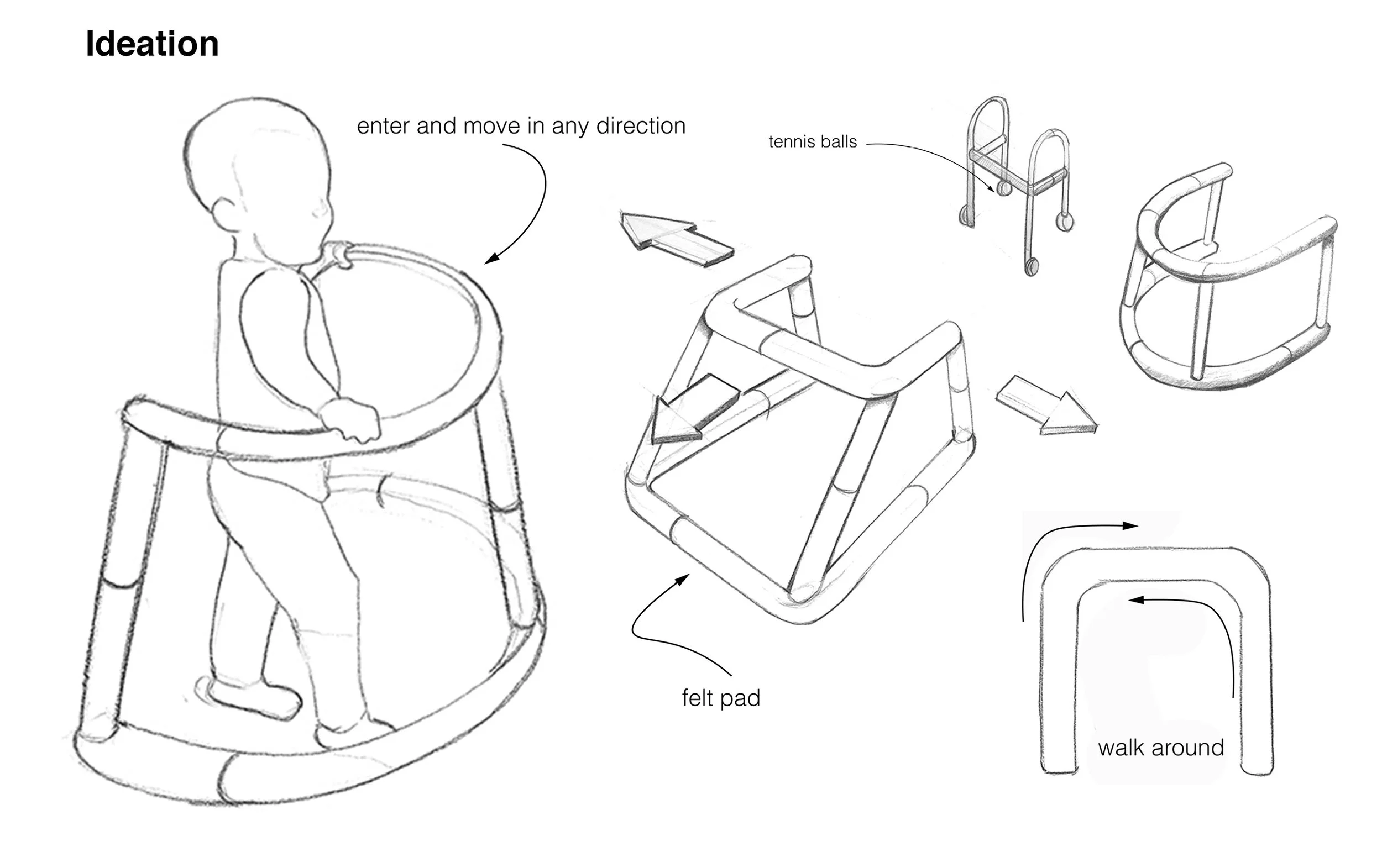 Ideation

enter and move in any direction

tennis balls

felt pad

walk around