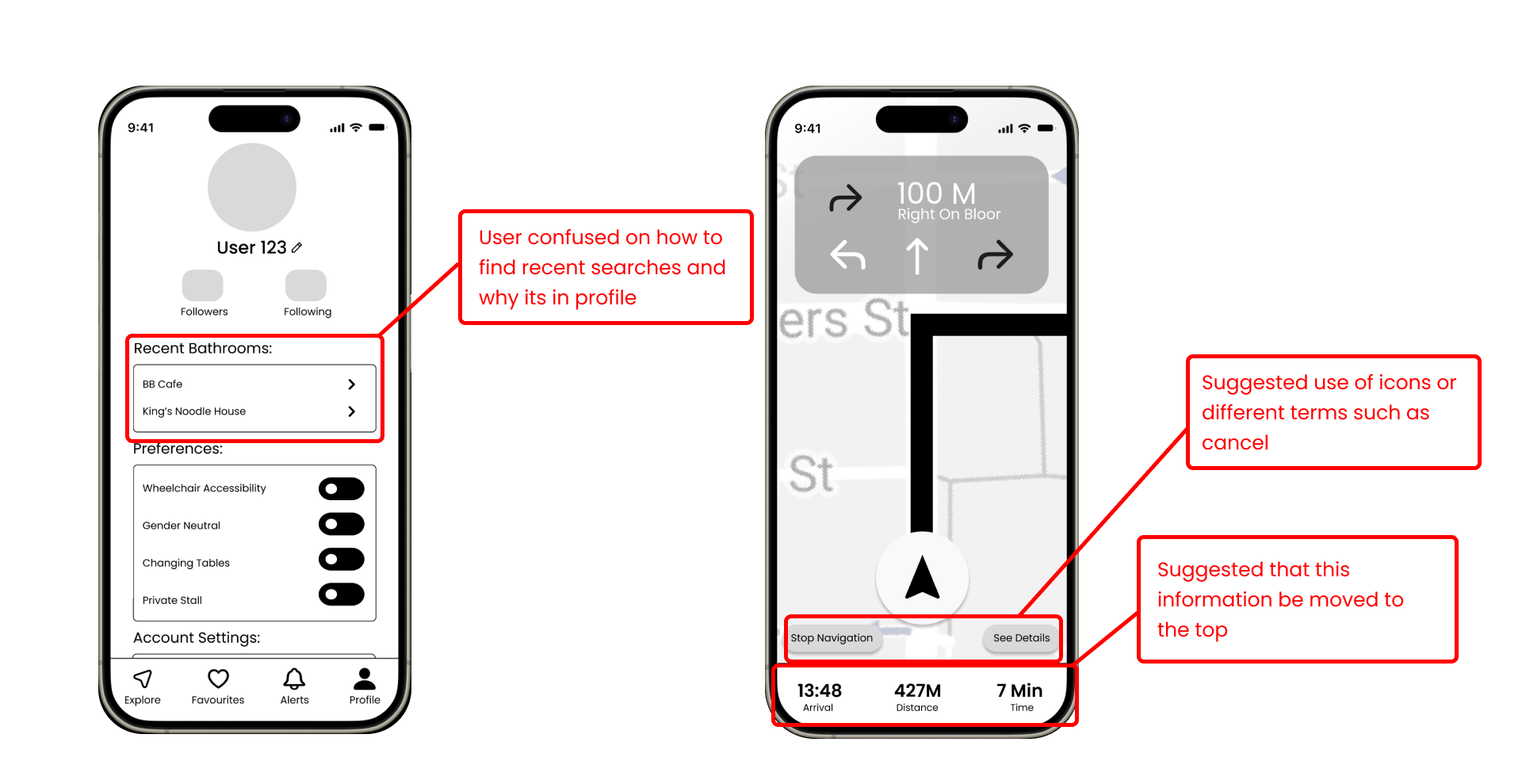 9:41

User 123

Followers

Following

Recent Bathrooms:

BB Cafe

King's Noodle House

Preferences:

Wheelchair Accessibility

Gender Neutral

Changing Tables

Private Stall

Account Settings:

Explore

Favourites

Alerts

Profile

User confused on how to find recent searches and why its in profile

9:41

100 M
Right On Bloor

ers St

St

Stop Navigation

See Details

13:48
Arrival

427M
Distance

7 Min
Time

Suggested use of icons or different terms such as cancel

Suggested that this information be moved to the top