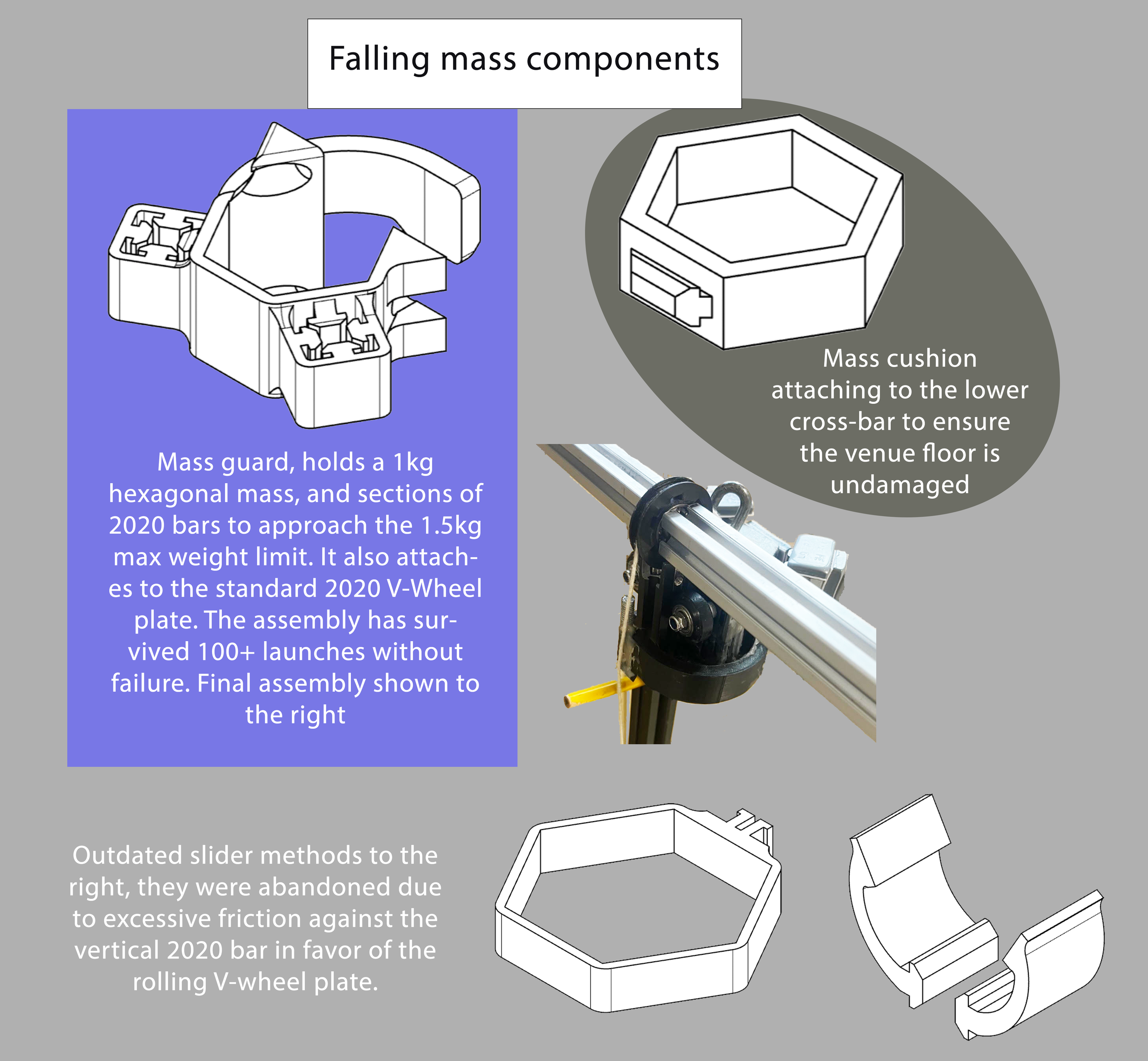 Falling mass components

Mass guard, holds a 1kg hexagonal mass, and sections of 2020 bars to approach the 1.5kg max weight limit. It also attaches to the standard 2020 V-Wheel plate. The assembly has survived 100+ launches without failure. Final assembly shown to the right

Mass cushion attaching to the lower cross-bar to ensure the venue floor is undamaged

Outdated slider methods to the right, they were abandoned due to excessive friction against the vertical 2020 bar in favor of the rolling V-wheel plate.