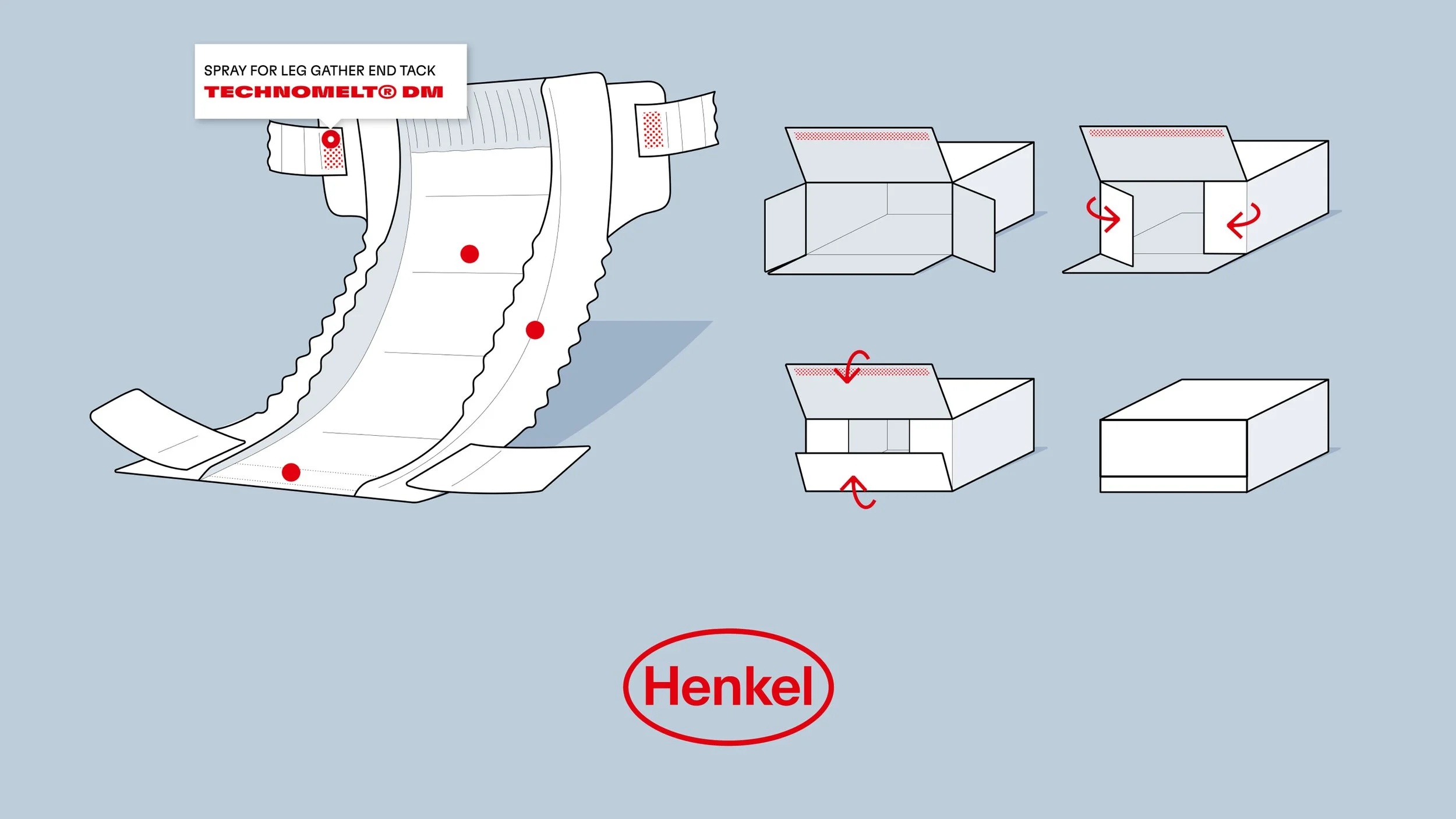 SPRAY FOR LEG GATHER END TACK
TECHNOMELT® DM

Henkel