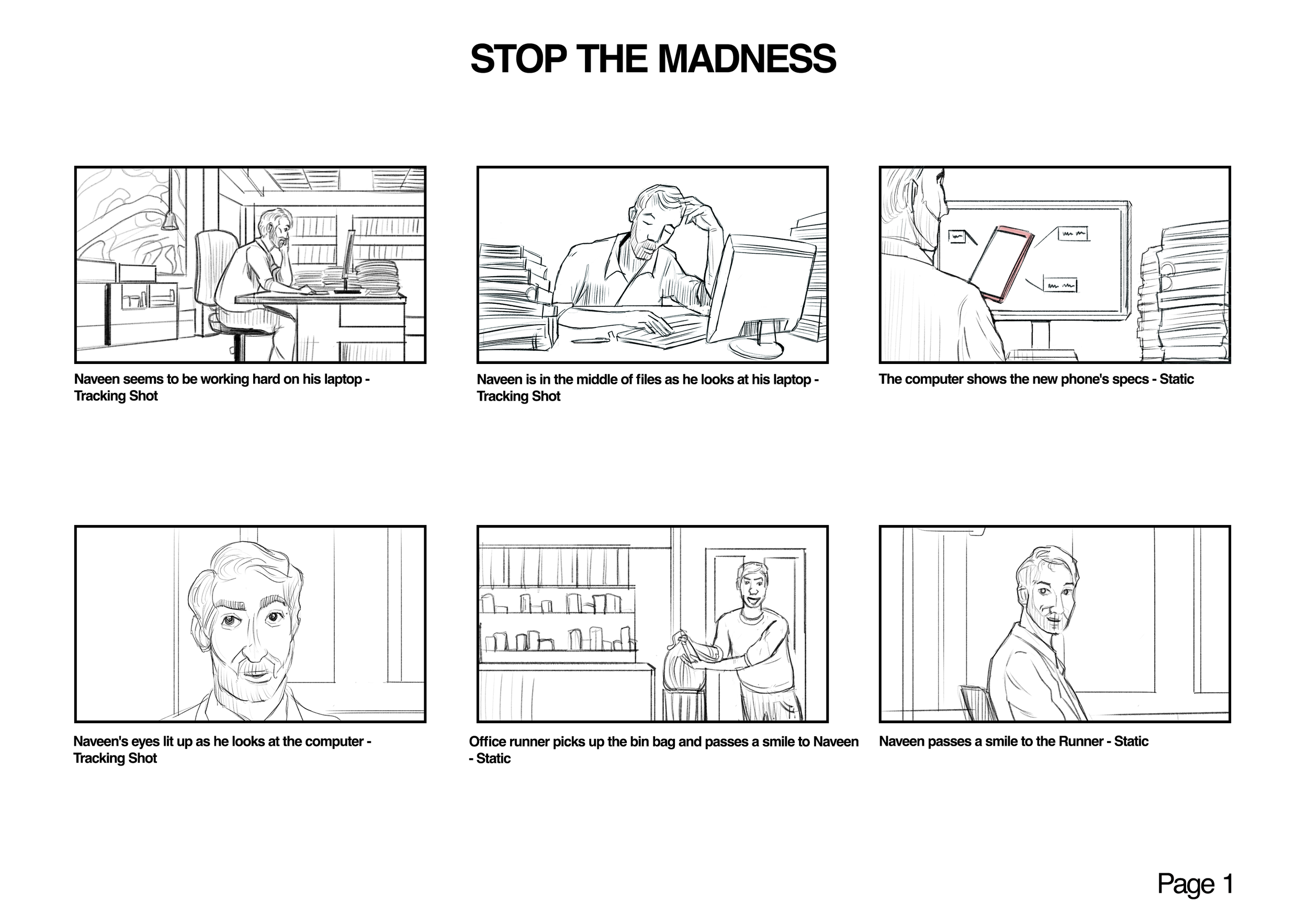 STOP THE MADNESS

Naveen seems to be working hard on his laptop - Tracking Shot

Naveen is in the middle of files as he looks at his laptop - Tracking Shot

The computer shows the new phone's specs - Static

Naveen's eyes lit up as he looks at the computer - Tracking Shot

Office runner picks up the bin bag and passes a smile to Naveen - Static

Naveen passes a smile to the Runner - Static

Page 1