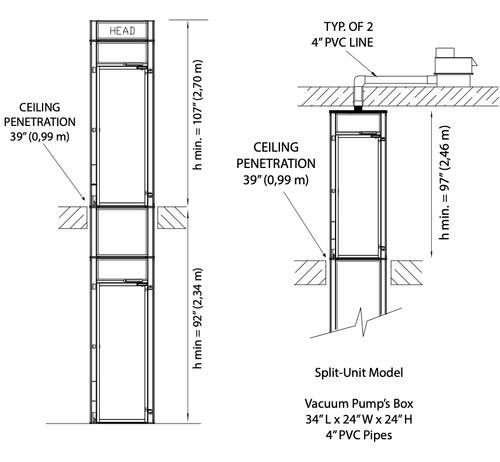 HEAD

CEILING PENETRATION 39" (0,99 m)

h min. = 107" (2,70 m)

h min = 92" (2,34 m)

TYP. OF 2 4" PVC LINE

CEILING PENETRATION 39" (0,99 m)

h min. = 97" (2,46 m)

Split-Unit Model

Vacuum Pump's Box
34" L x 24" W x 24" H
4" PVC Pipes