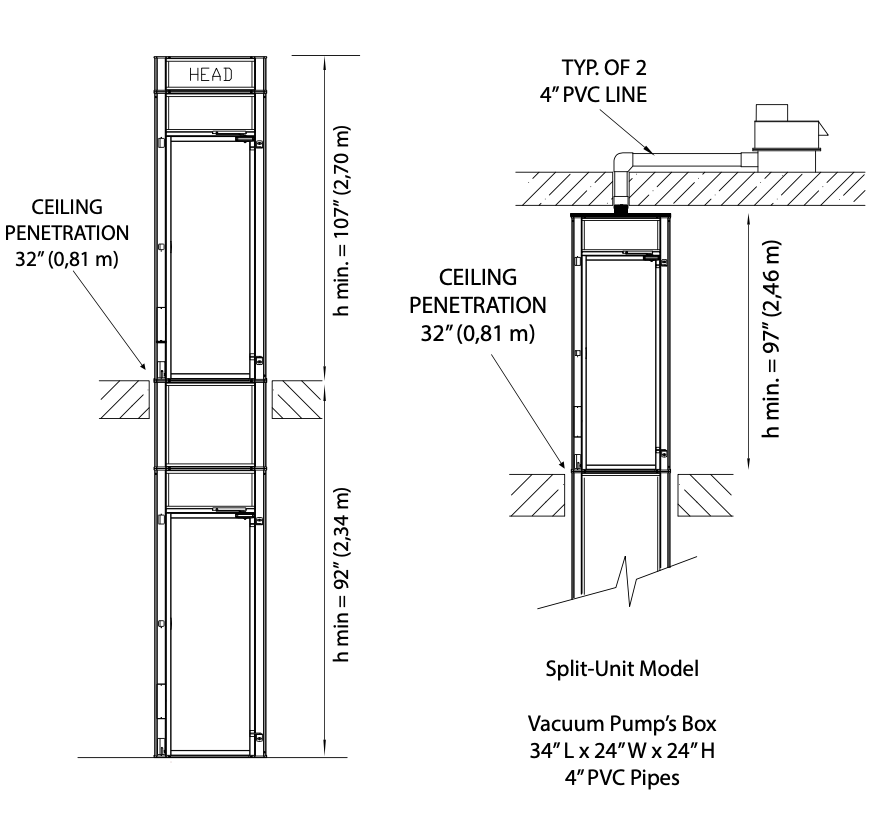 HEAD

CEILING PENETRATION 32" (0,81 m)

h min. = 107" (2,70 m)

h min = 92" (2,34 m)

TYP. OF 2 4" PVC LINE

CEILING PENETRATION 32" (0,81 m)

h min. = 97" (2,46 m)

Split-Unit Model

Vacuum Pump's Box
34" L x 24" W x 24" H
4" PVC Pipes