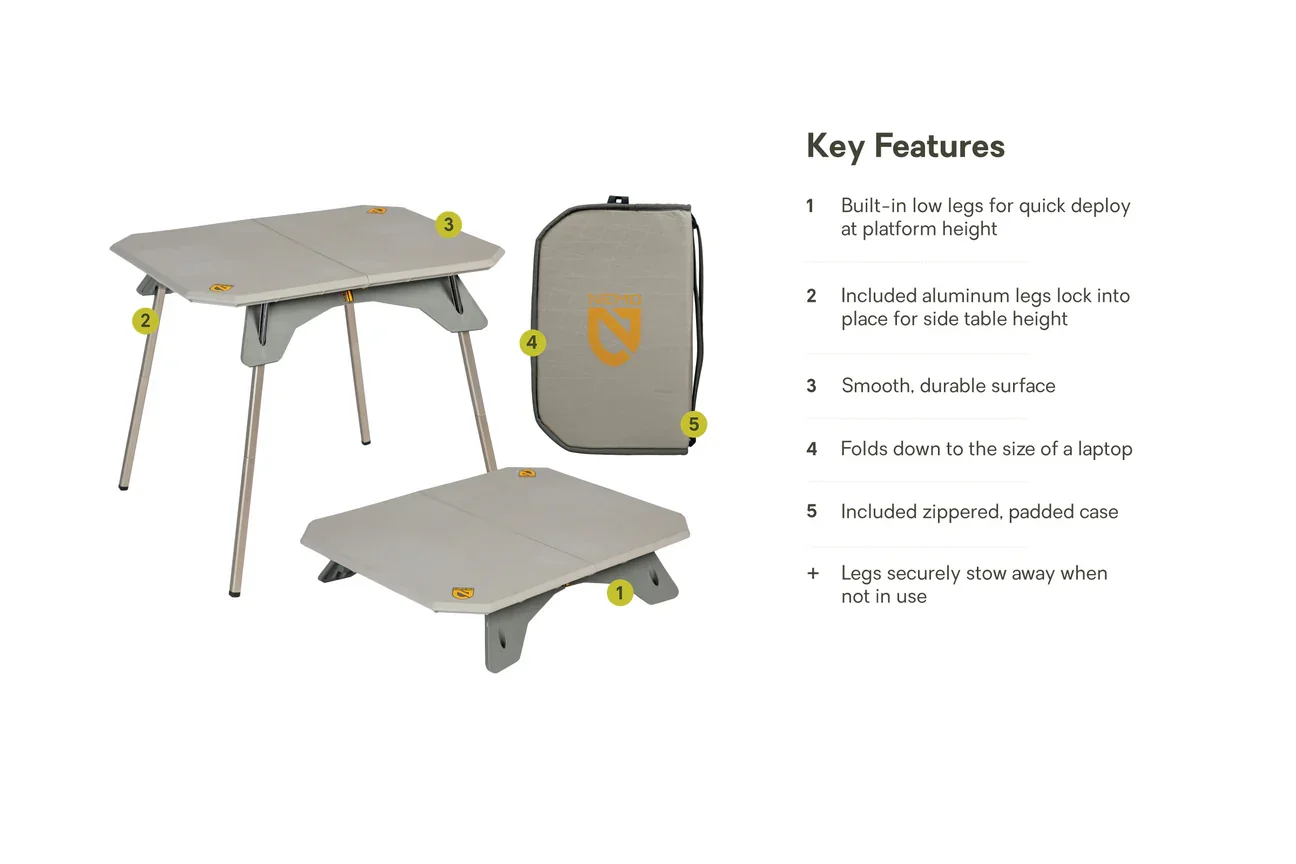 3

2

4

NEMO

5

1

Key Features

1 Built-in low legs for quick deploy at platform height

2 Included aluminum legs lock into place for side table height

3 Smooth, durable surface

4 Folds down to the size of a laptop

5 Included zippered, padded case

+ Legs securely stow away when not in use