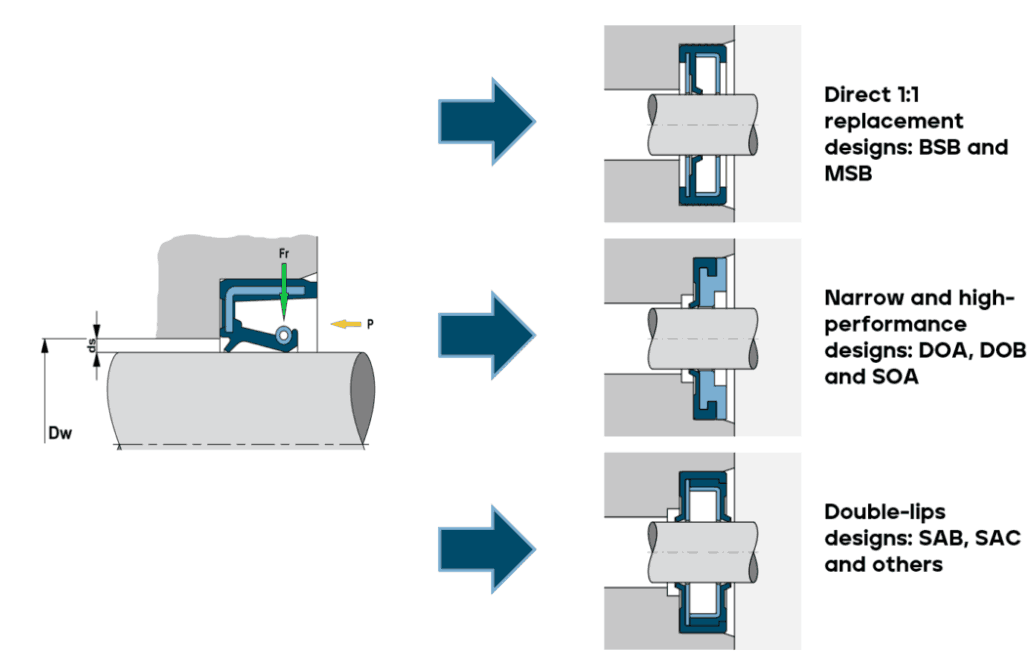 Fr

P

ds

Dw

Direct 1:1 replacement designs: BSB and MSB

Narrow and high-performance designs: DOA, DOB and SOA

Double-lips designs: SAB, SAC and others