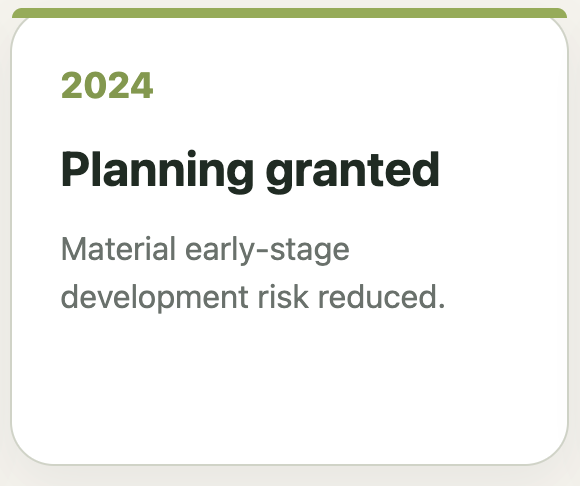 2024

Planning granted

Material early-stage development risk reduced.