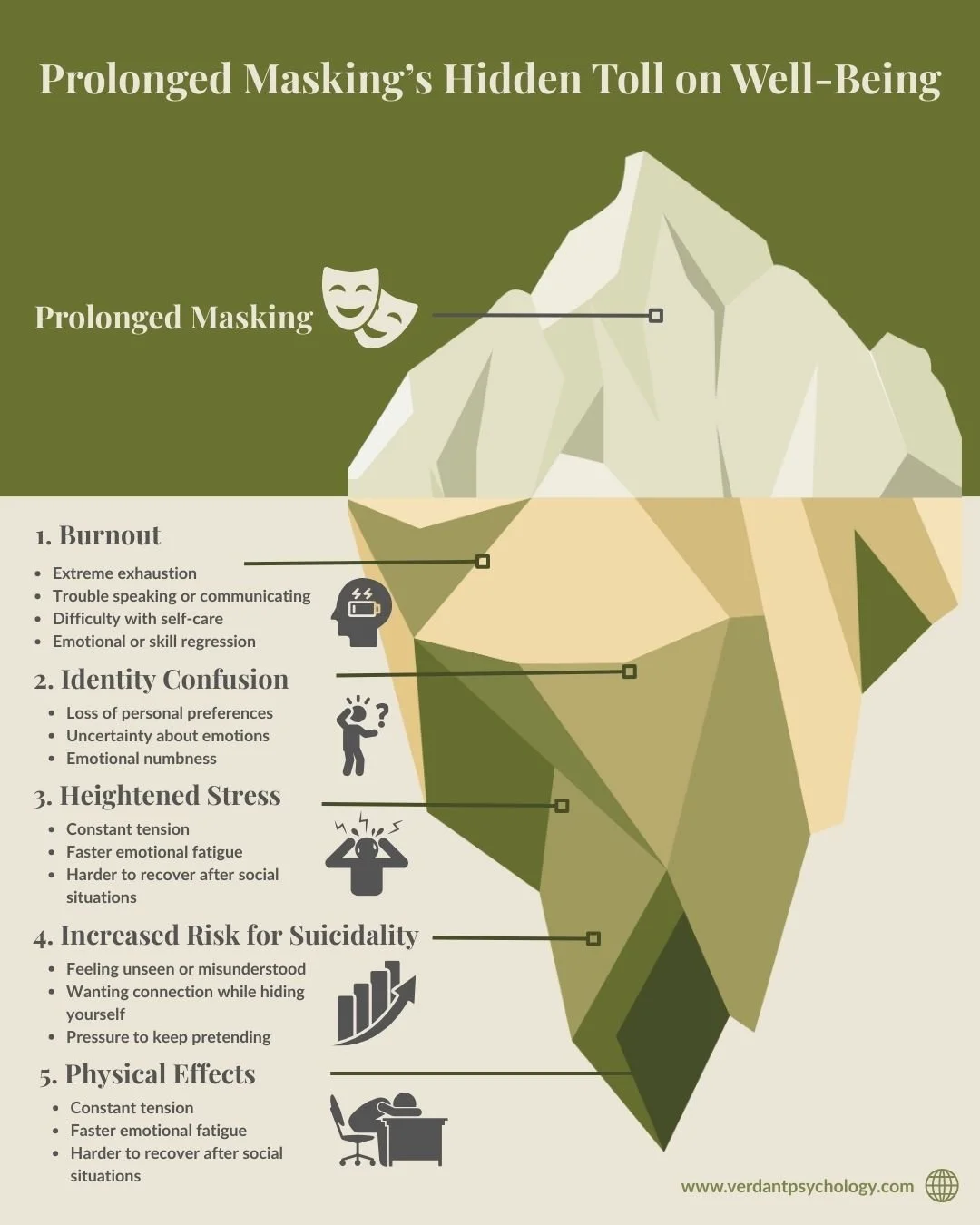 Prolonged Masking's Hidden Toll on Well-Being

Prolonged Masking

1. Burnout

- Extreme exhaustion
- Trouble speaking or communicating
- Difficulty with self-care
- Emotional or skill regression

2. Identity Confusion

- Loss of personal preferences
- Uncertainty about emotions
- Emotional numbness

3. Heightened Stress

- Constant tension
- Faster emotional fatigue
- Harder to recover after social situations

4. Increased Risk for Suicidality

- Feeling unseen or misunderstood
- Wanting connection while hiding yourself
- Pressure to keep pretending

5. Physical Effects

- Constant tension
- Faster emotional fatigue
- Harder to recover after social situations

www.verdantpsychology.com