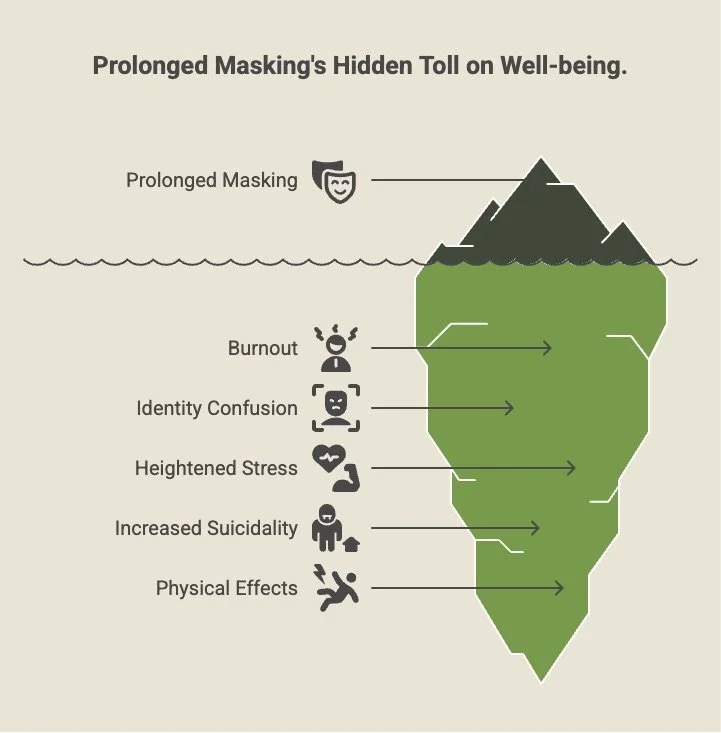 Prolonged Masking's Hidden Toll on Well-being.

Prolonged Masking

Burnout

Identity Confusion

Heightened Stress

Increased Suicidality

Physical Effects