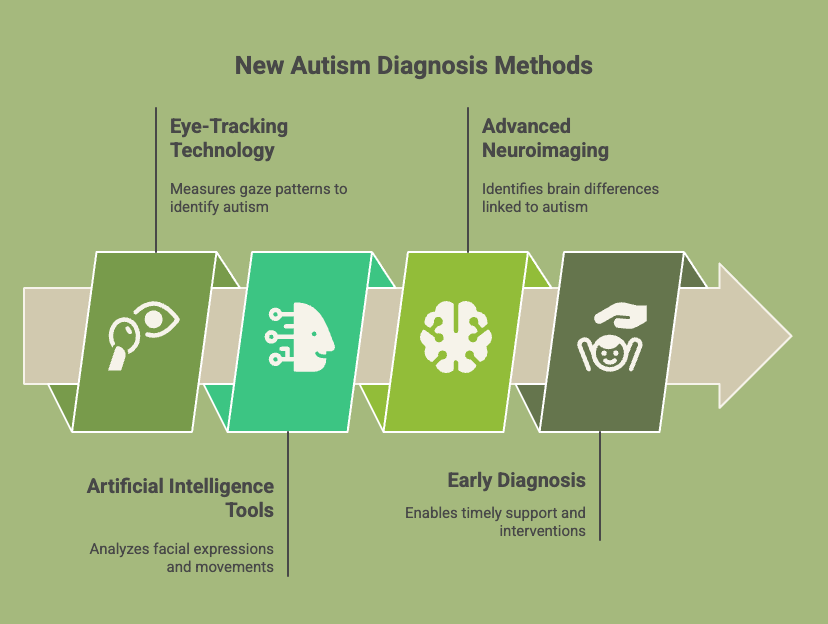 New Autism Diagnosis Methods

Eye-Tracking Technology

Measures gaze patterns to identify autism

Advanced Neuroimaging

Identifies brain differences linked to autism

Artificial Intelligence Tools

Analyzes facial expressions and movements

Early Diagnosis

Enables timely support and interventions