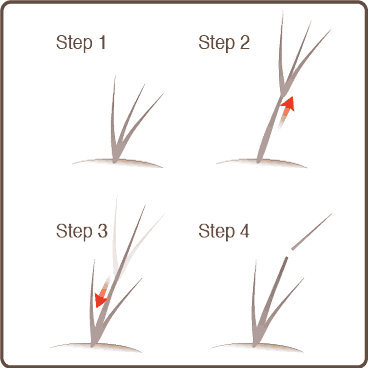 Step 1

Step 2

Step 3

Step 4