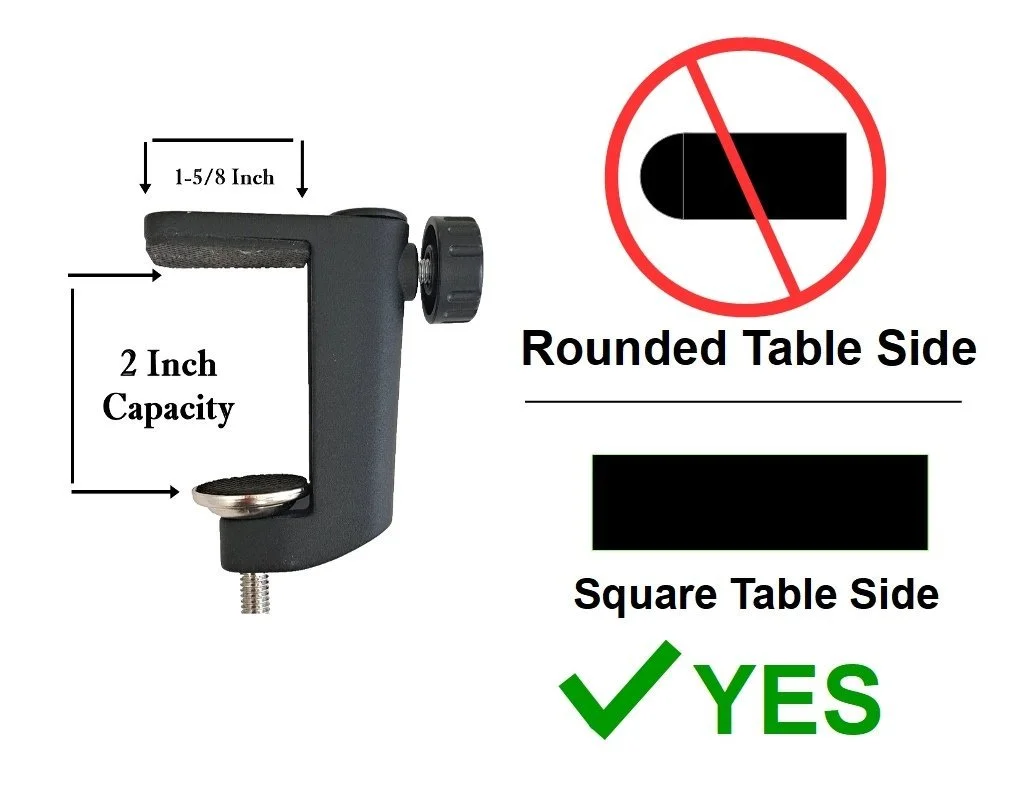 1-5/8 Inch

2 Inch
Capacity

Rounded Table Side

Square Table Side

YES