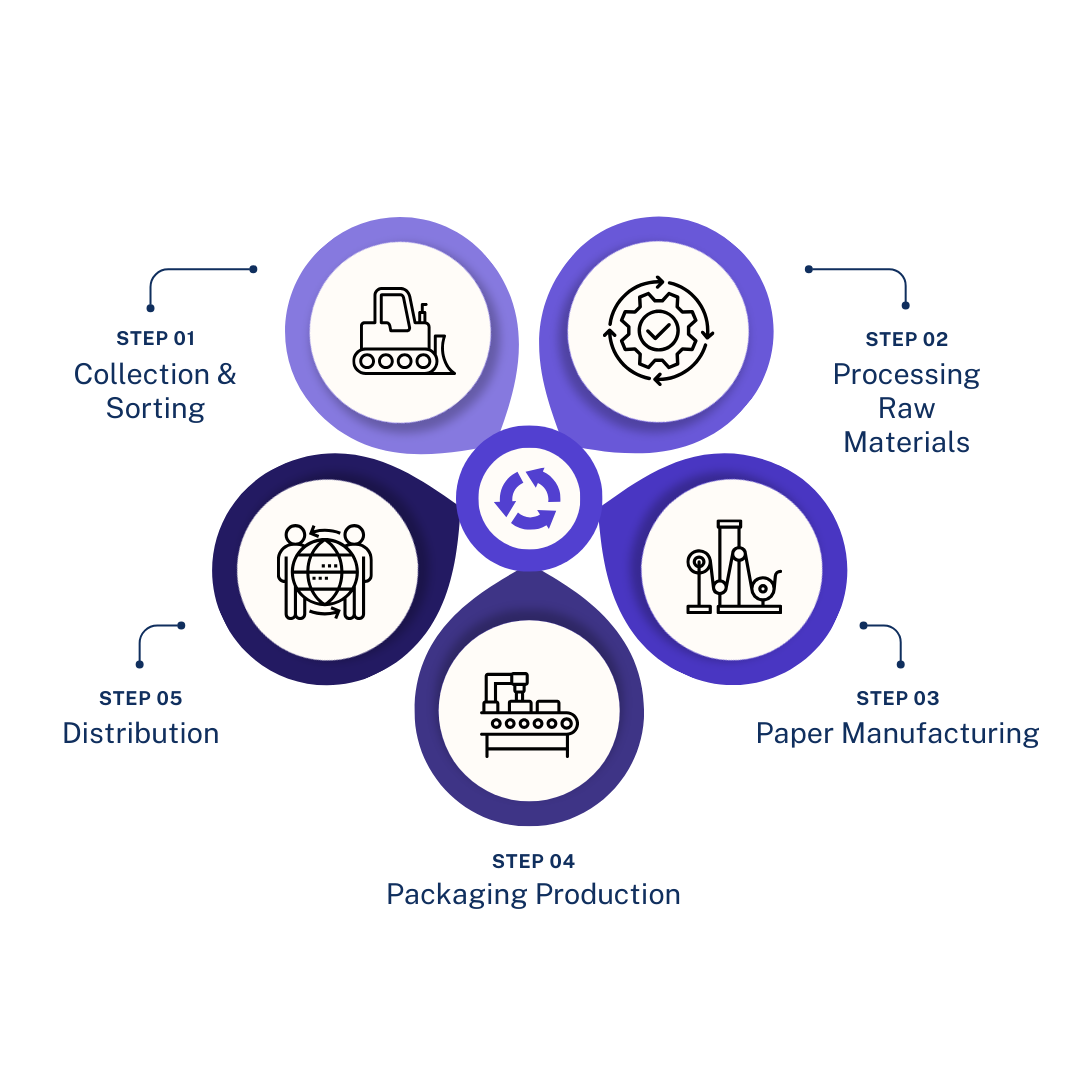 STEP 01
Collection & Sorting

STEP 02
Processing Raw Materials

STEP 03
Paper Manufacturing

STEP 04
Packaging Production

STEP 05
Distribution