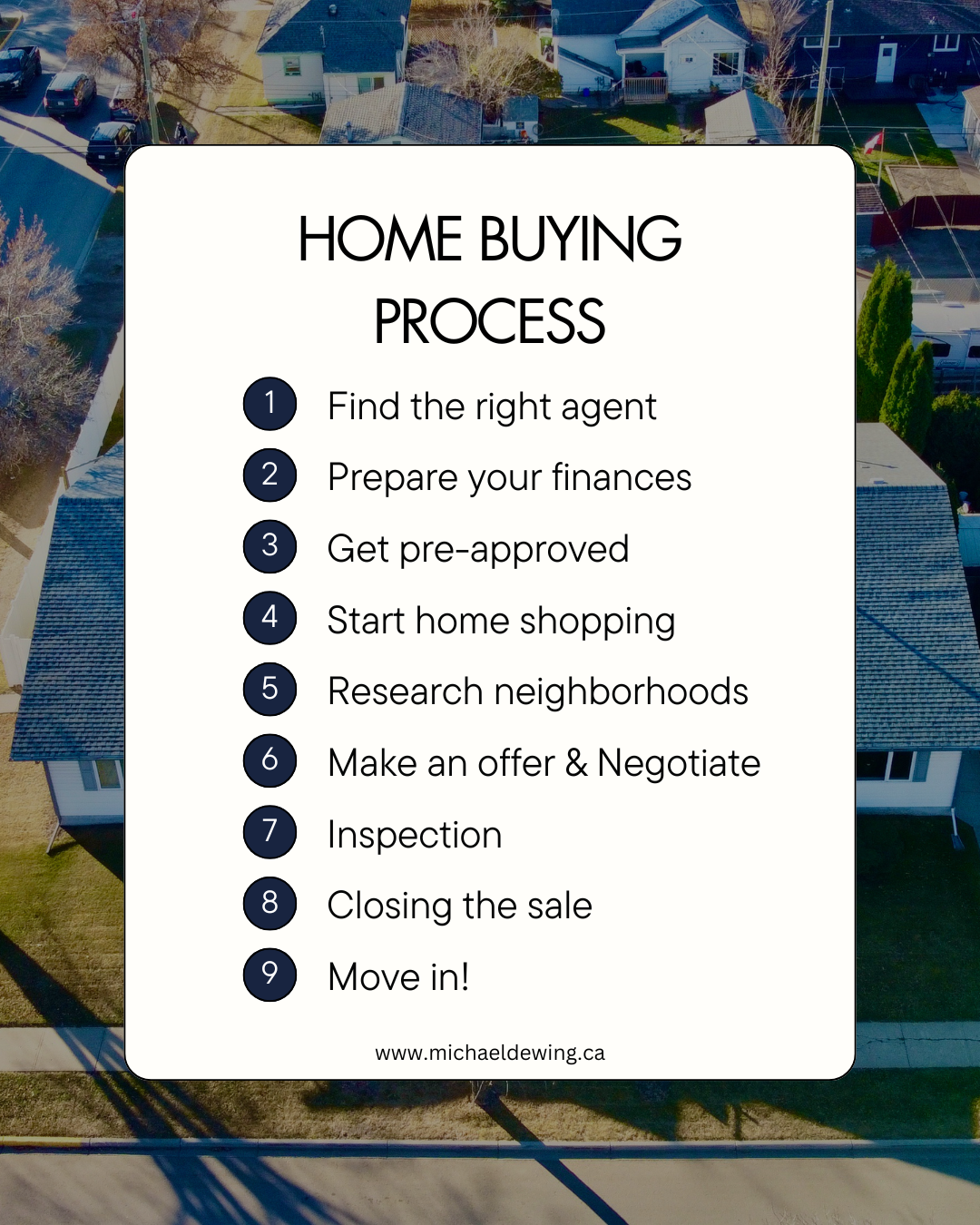 HOME BUYING PROCESS

1 Find the right agent
2 Prepare your finances
3 Get pre-approved
4 Start home shopping
5 Research neighborhoods
6 Make an offer & Negotiate
7 Inspection
8 Closing the sale
9 Move in!

www.michaeldewing.ca