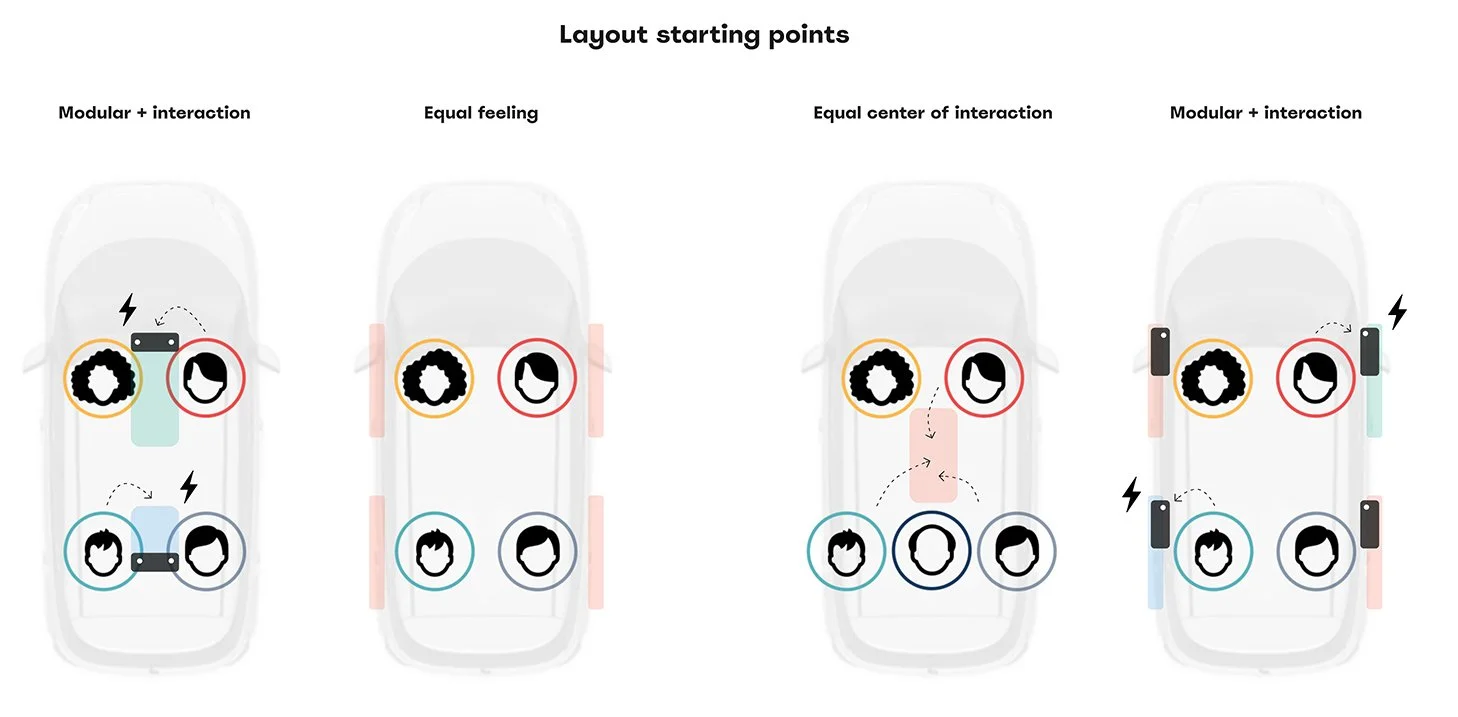 Layout starting points

Modular + interaction

Equal feeling

Equal center of interaction

Modular + interaction