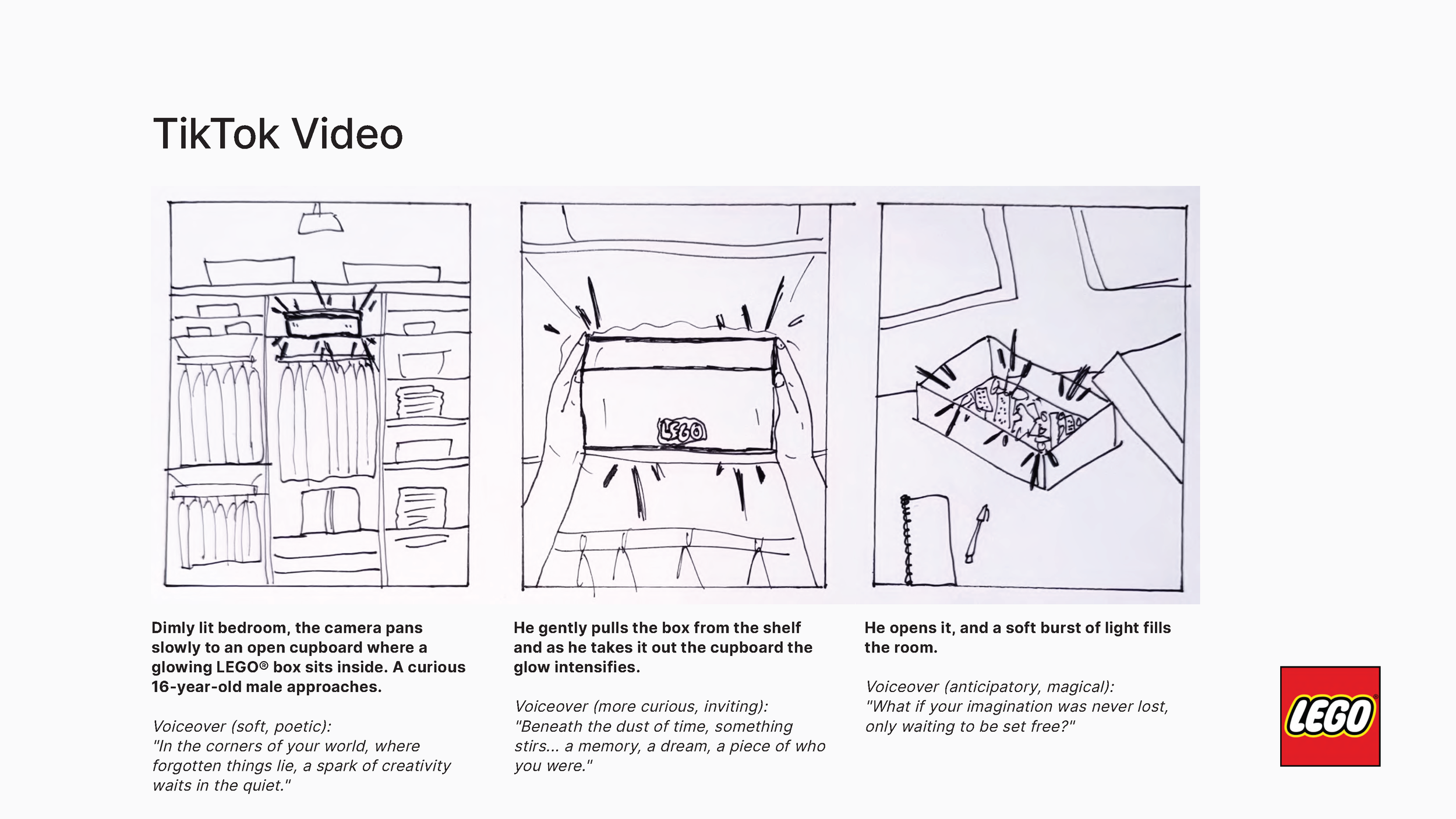 TikTok Video

LEGO

Dimly lit bedroom, the camera pans slowly to an open cupboard where a glowing LEGO® box sits inside. A curious 16-year-old male approaches.

Voiceover (soft, poetic):
"In the corners of your world, where forgotten things lie, a spark of creativity waits in the quiet."

He gently pulls the box from the shelf and as he takes it out the cupboard the glow intensifies.

Voiceover (more curious, inviting):
"Beneath the dust of time, something stirs... a memory, a dream, a piece of who you were."

He opens it, and a soft burst of light fills the room.

Voiceover (anticipatory, magical):
"What if your imagination was never lost, only waiting to be set free?"

LEGO