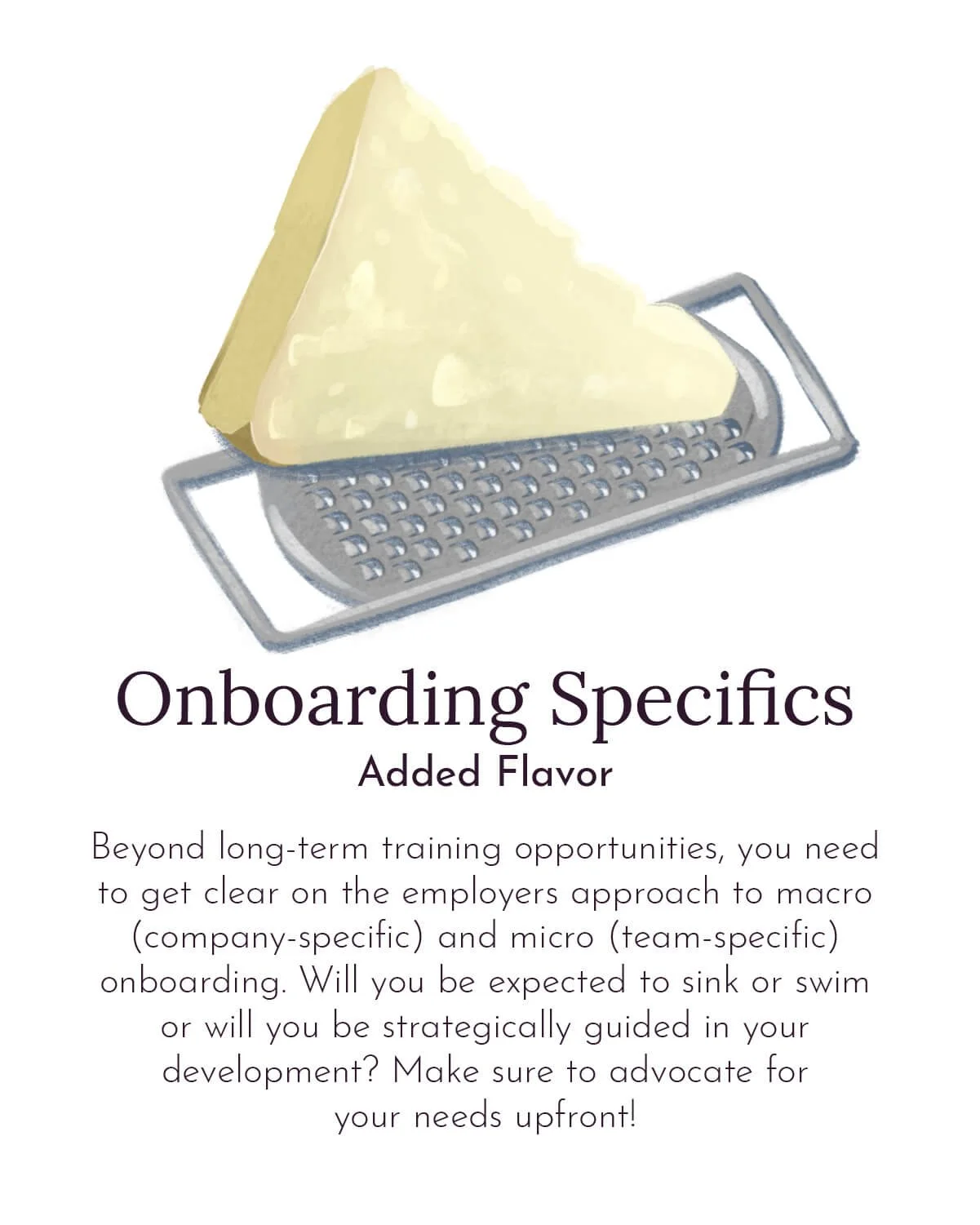 Onboarding Specifics
Added Flavor

Beyond long-term training opportunities, you need to get clear on the employers approach to macro (company-specific) and micro (team-specific) onboarding. Will you be expected to sink or swim or will you be strategically guided in your development? Make sure to advocate for your needs upfront!