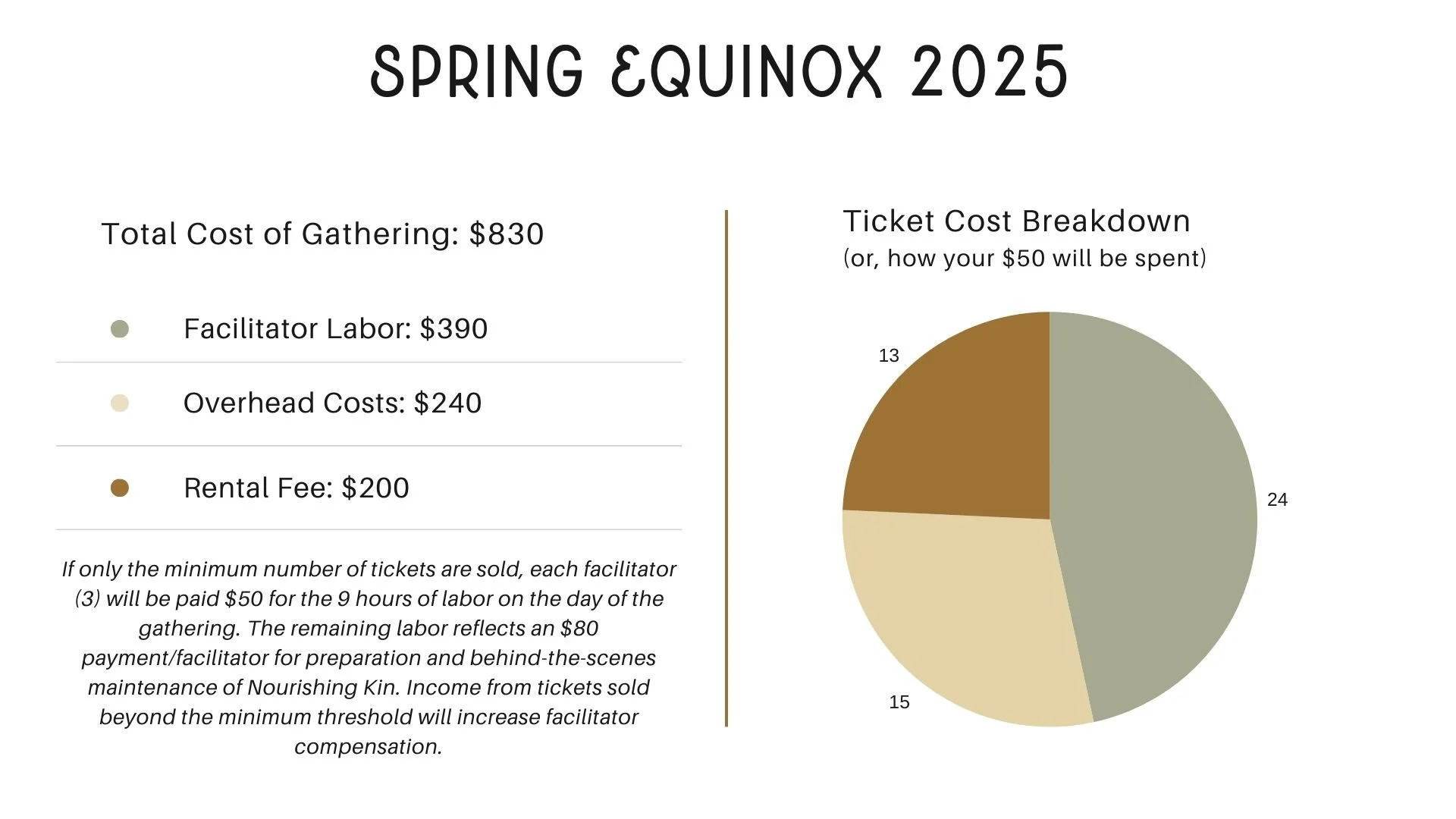 SPRING EQUINOX 2025

Total Cost of Gathering: $830

• Facilitator Labor: $390

• Overhead Costs: $240

• Rental Fee: $200

If only the minimum number of tickets are sold, each facilitator (3) will be paid $50 for the 9 hours of labor on the day of the gathering. The remaining labor reflects an $80 payment/facilitator for preparation and behind-the-scenes maintenance of Nourishing Kin. Income from tickets sold beyond the minimum threshold will increase facilitator compensation.

Ticket Cost Breakdown
(or, how your $50 will be spent)

13

24

15