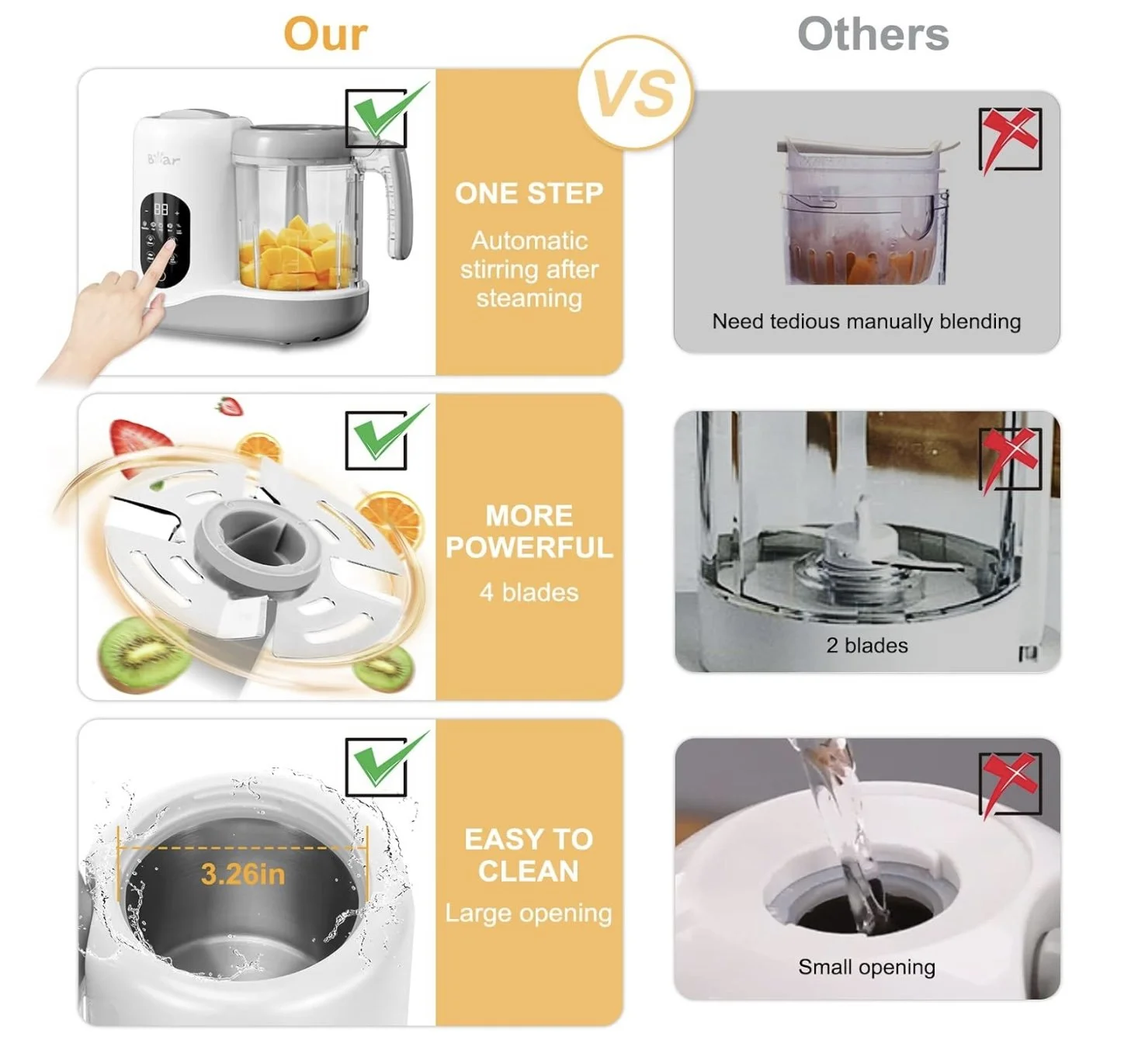 Our

VS

Others

Bear

88

ONE STEP

Automatic stirring after steaming

Need tedious manually blending

MORE POWERFUL

4 blades

2 blades

3.26in

EASY TO CLEAN

Large opening

Small opening