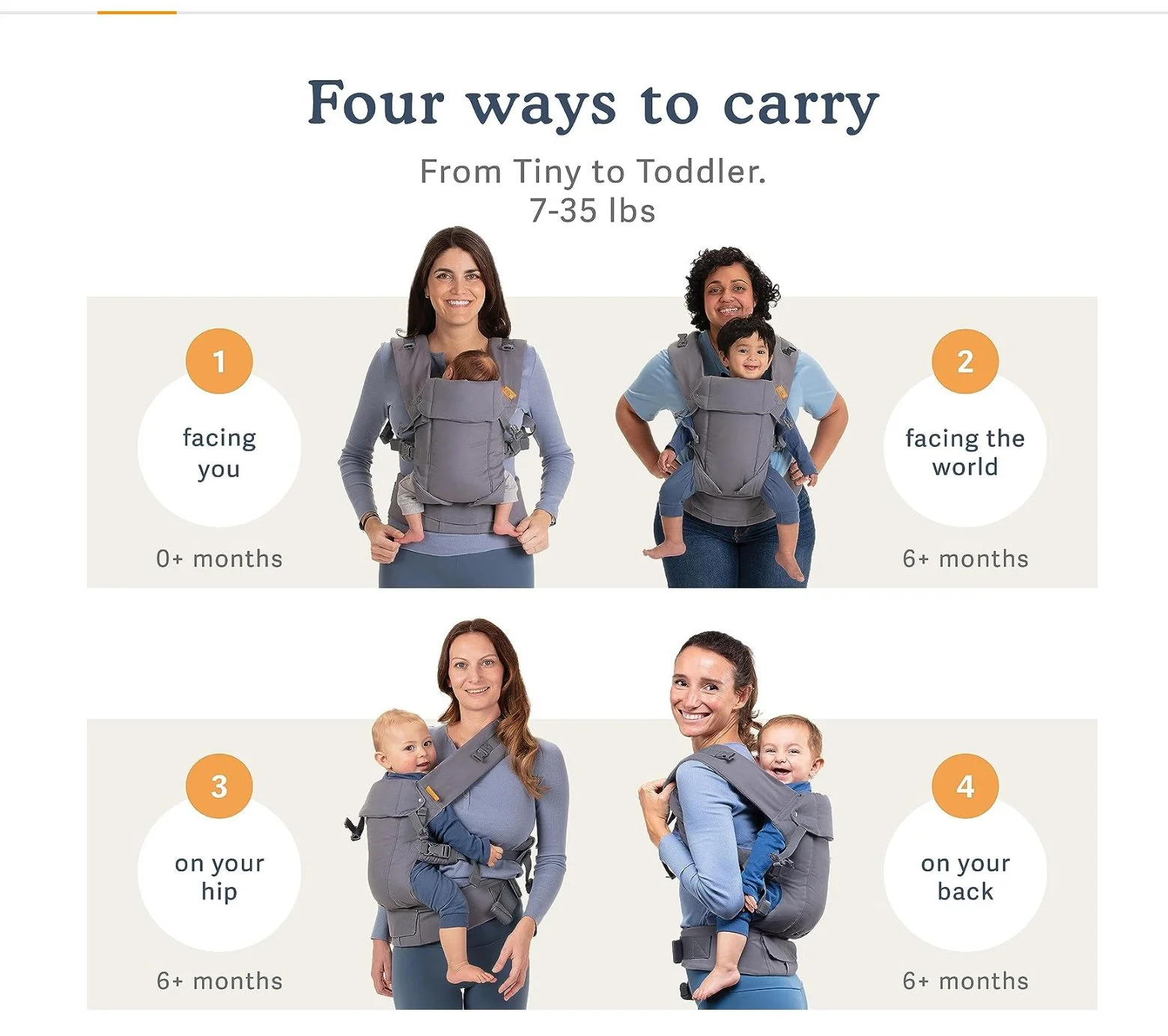 Four ways to carry

From Tiny to Toddler.
7-35 lbs

1
facing you
0+ months

2
facing the world
6+ months

3
on your hip
6+ months

4
on your back
6+ months