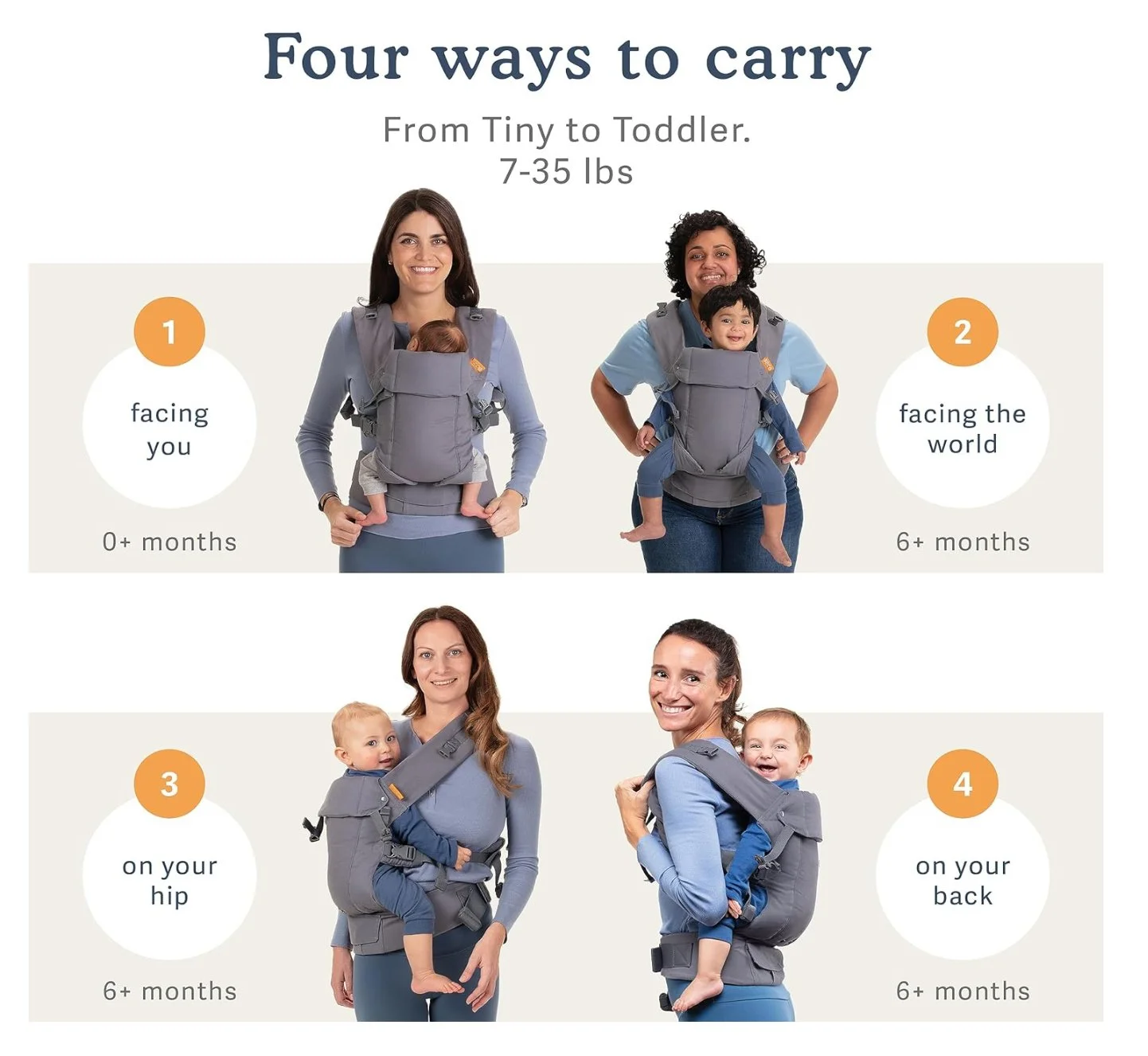 Four ways to carry

From Tiny to Toddler.
7-35 lbs

1
facing you
0+ months

2
facing the world
6+ months

3
on your hip
6+ months

4
on your back
6+ months